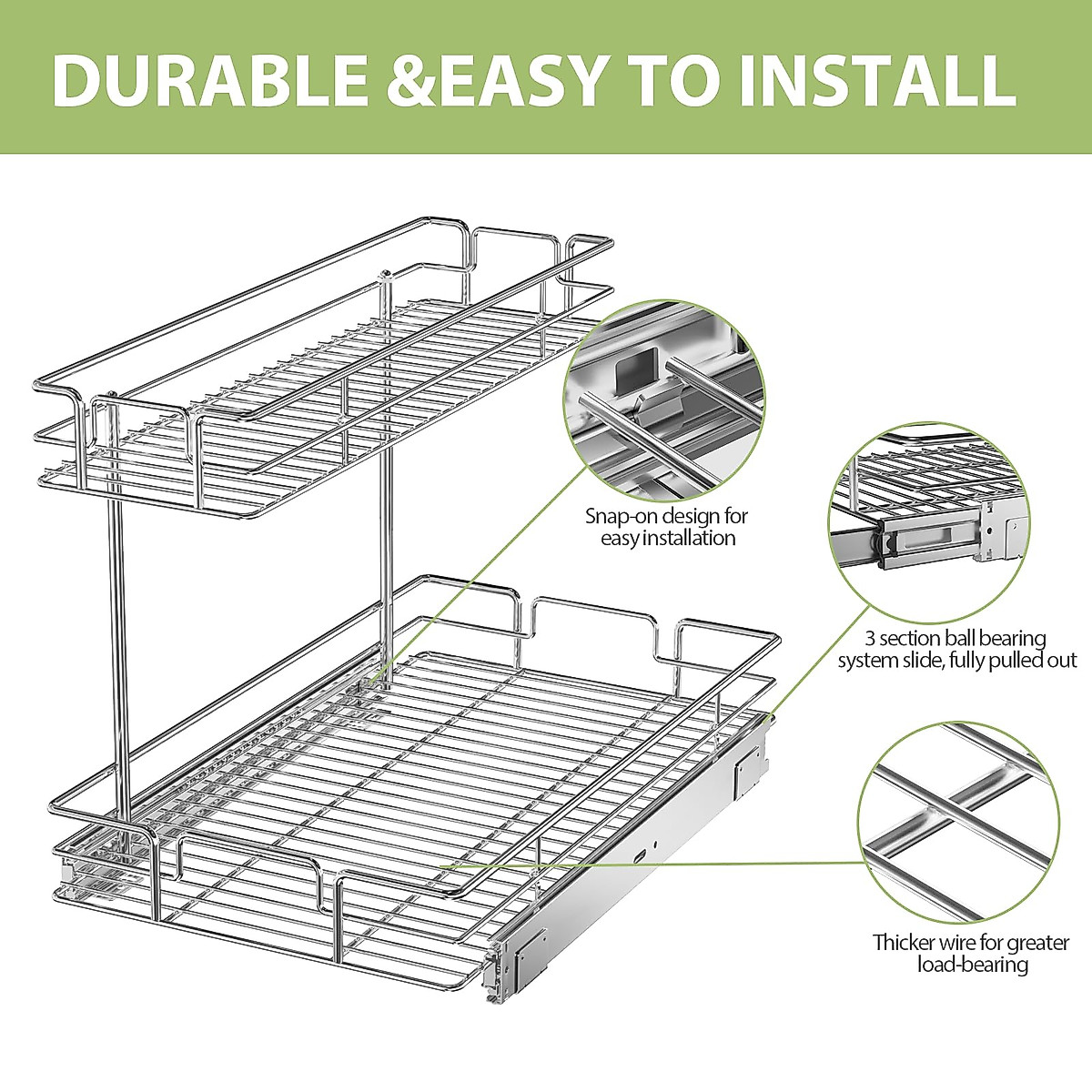 DURABLE &EASY TO INSTALL

Snap-on design for easy installation

3 section ball bearing system slide, fully pulled out

Thicker wire for greater load-bearing