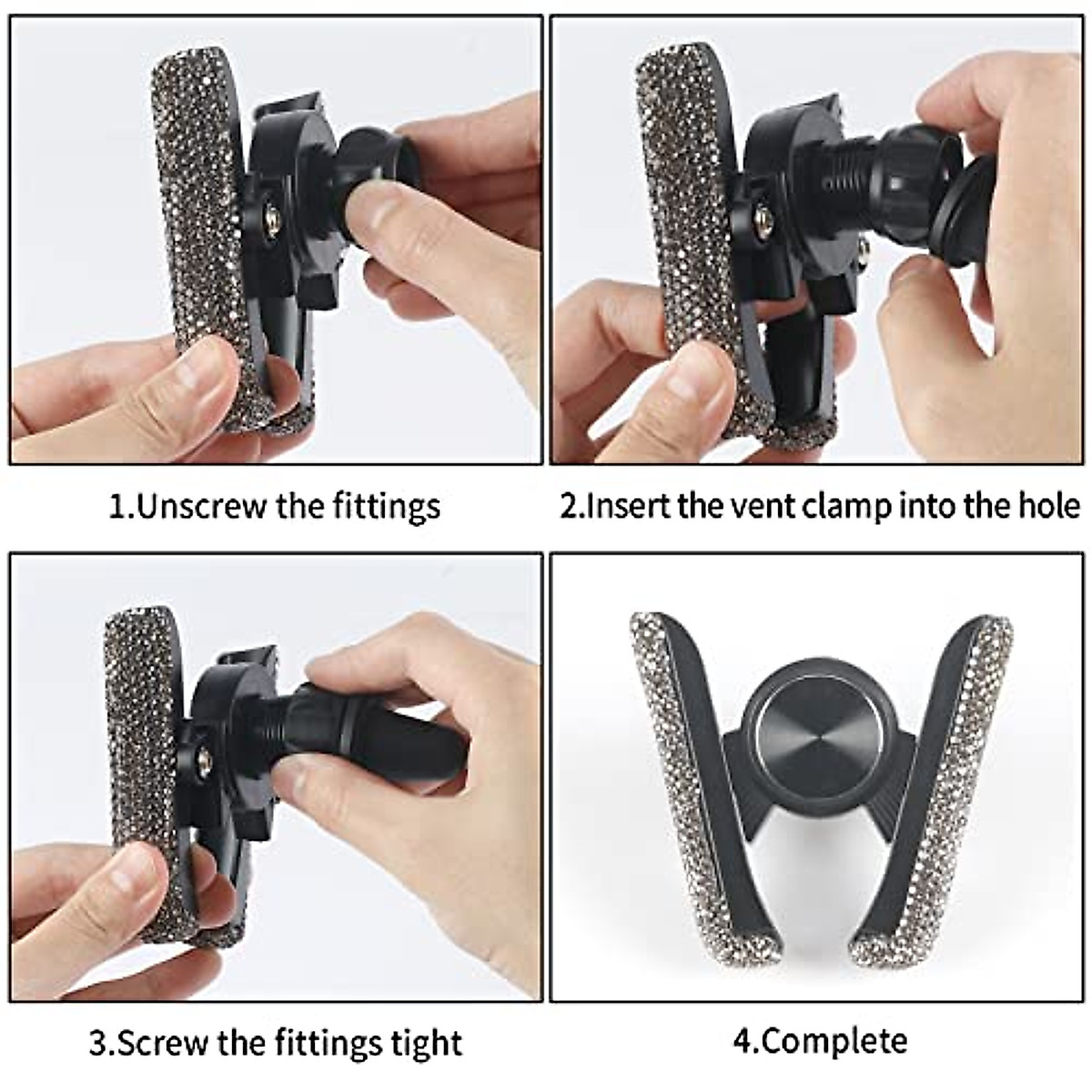 1.Unscrew the fittings

2.Insert the vent clamp into the hole

3.Screw the fittings tight

4.Complete