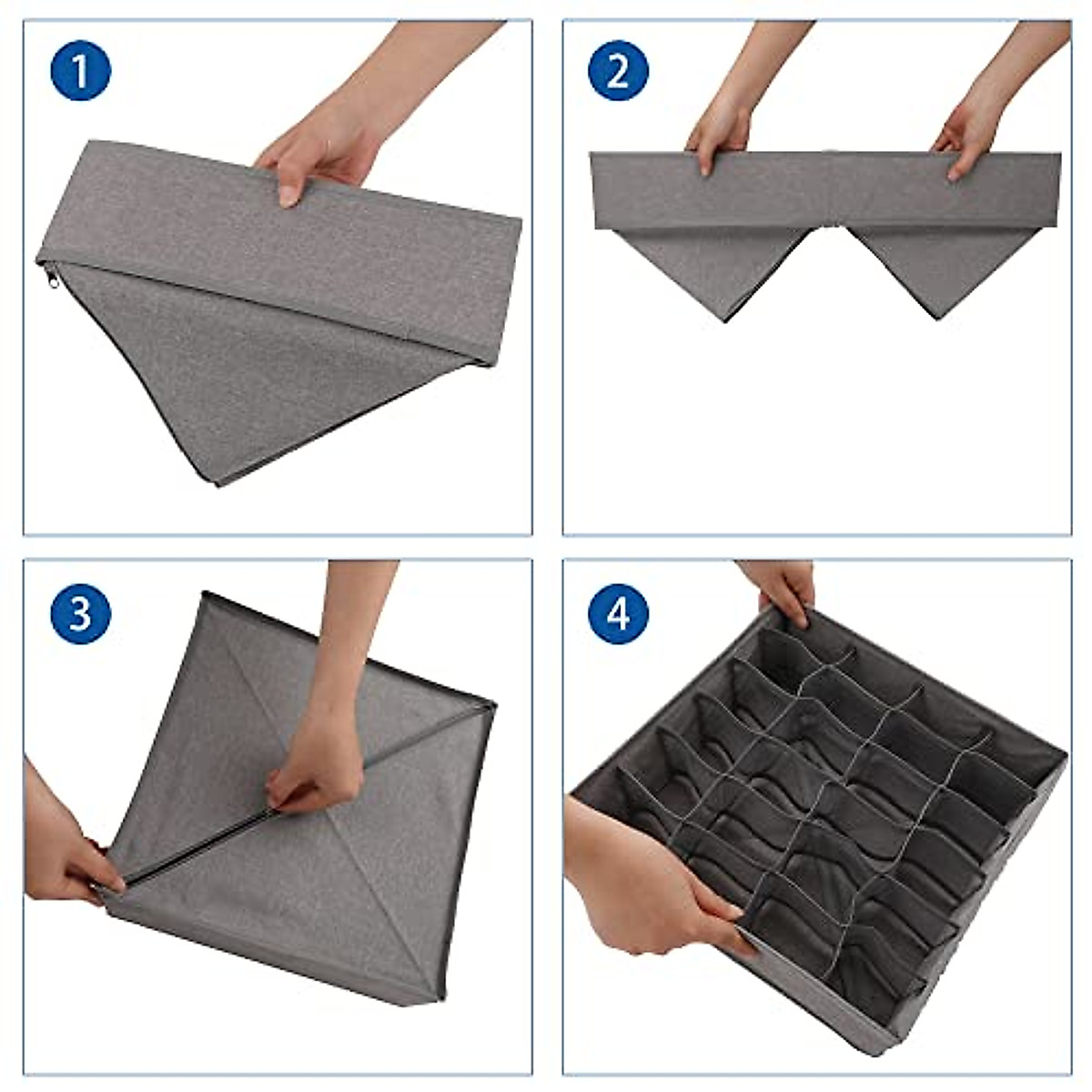 1

2

3

4