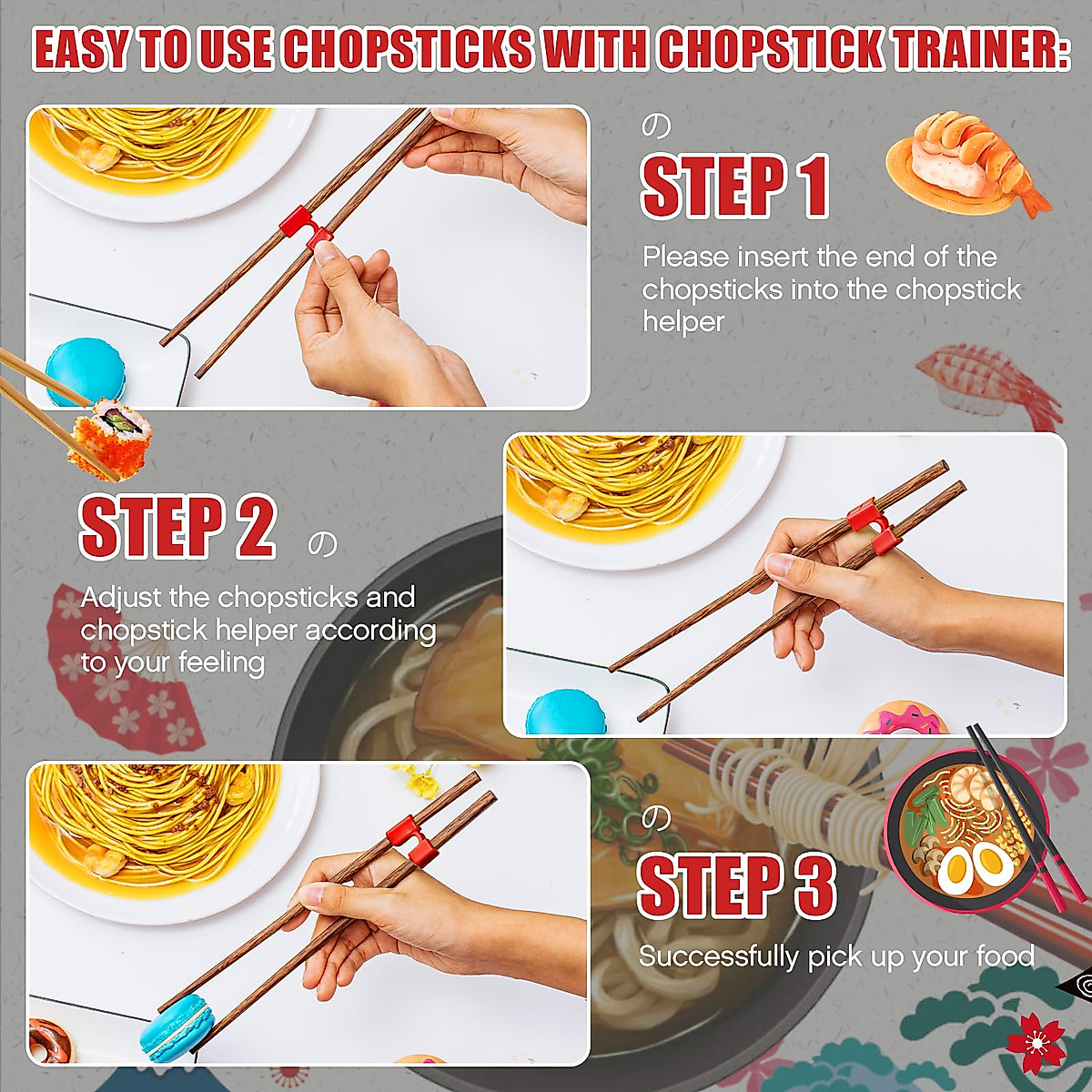 EASY TO USE CHOPSTICKS WITH CHOPSTICK TRAINER:

の
STEP 1
Please insert the end of the chopsticks into the chopstick helper

STEP 2 の
Adjust the chopsticks and chopstick helper according to your feeling

の
STEP 3
Successfully pick up your food