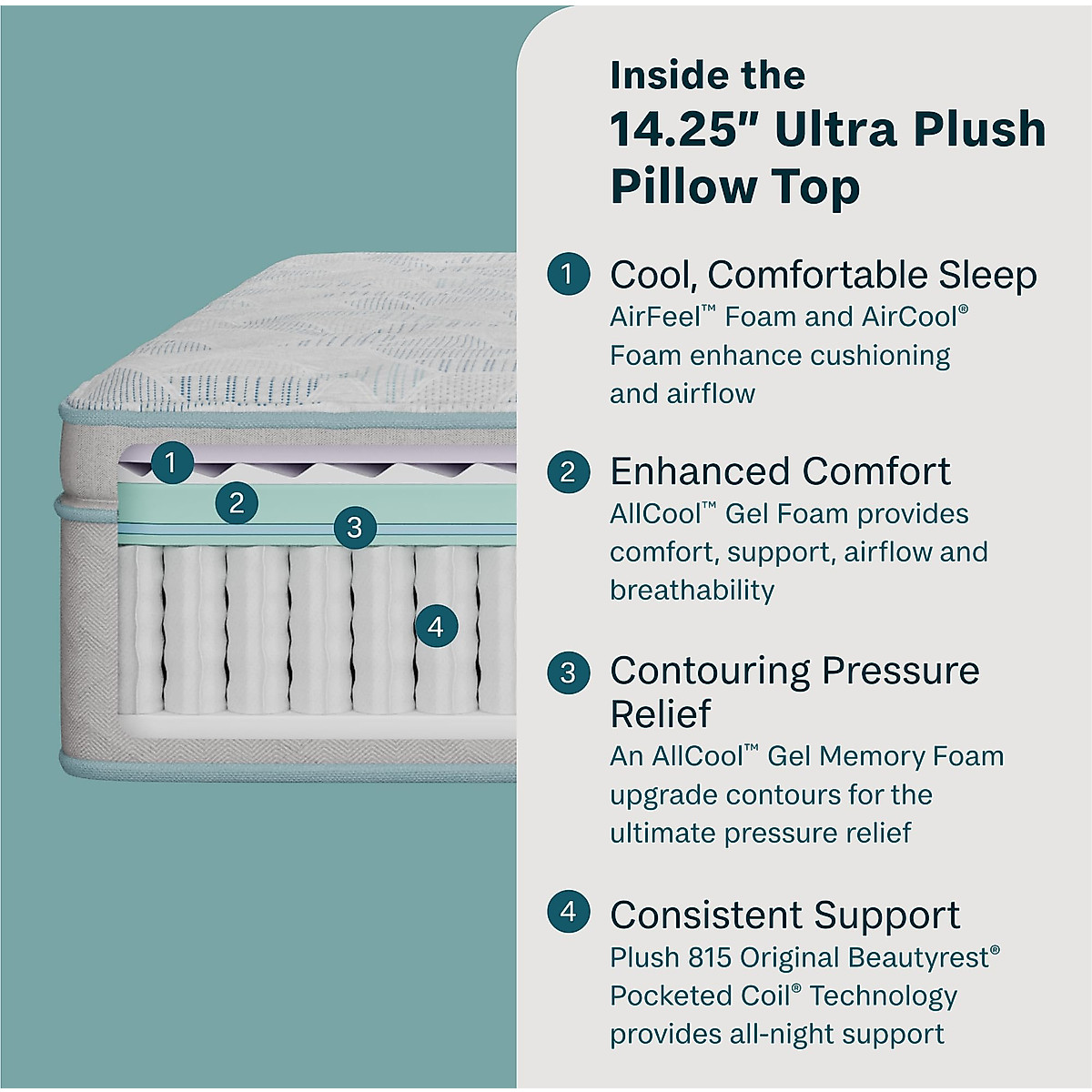 1

2

3

4

Inside the
14.25" Ultra Plush Pillow Top

1 Cool, Comfortable Sleep
AirFeel™ Foam and AirCool® Foam enhance cushioning and airflow

2 Enhanced Comfort
AllCool™ Gel Foam provides comfort, support, airflow and breathability

3 Contouring Pressure Relief
An AllCool™ Gel Memory Foam upgrade contours for the ultimate pressure relief

4 Consistent Support
Plush 815 Original Beautyrest® Pocketed Coil® Technology provides all-night support