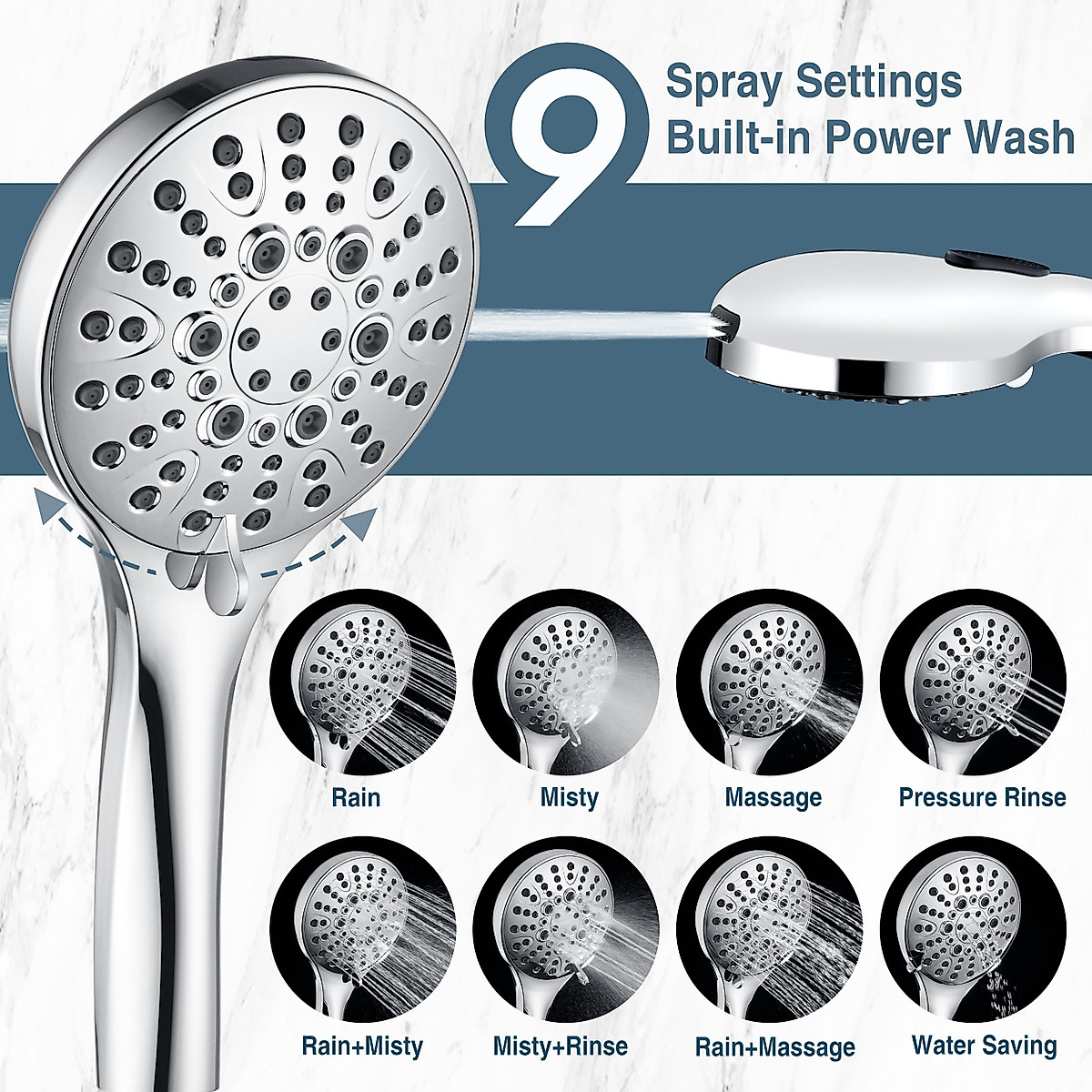 9 Spray Settings
Built-in Power Wash

Rain
Misty
Massage
Pressure Rinse

Rain+Misty
Misty+Rinse
Rain+Massage
Water Saving