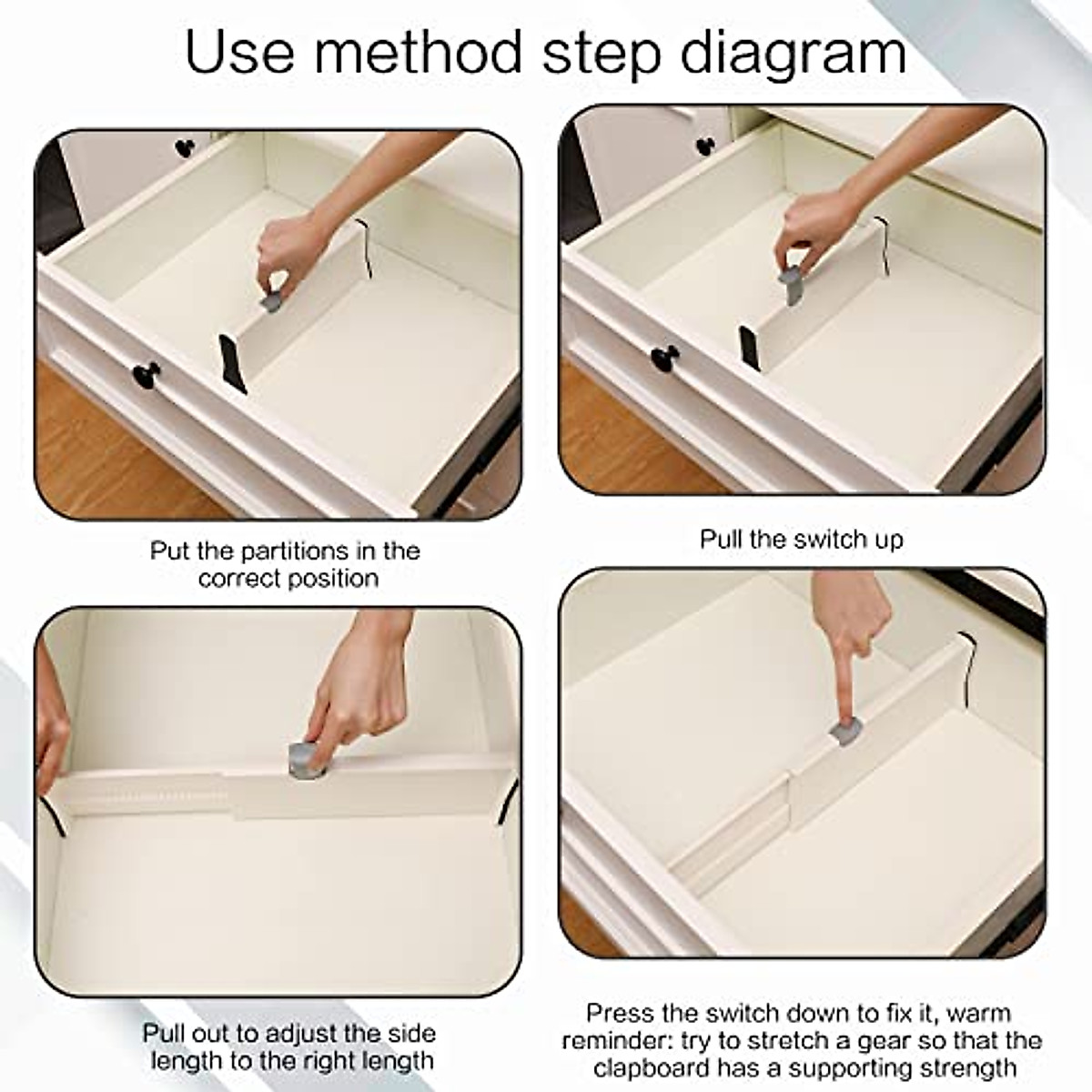 Use method step diagram

Put the partitions in the correct position

Pull the switch up

Pull out to adjust the side length to the right length

Press the switch down to fix it, warm reminder: try to stretch a gear so that the clapboard has a supporting strength