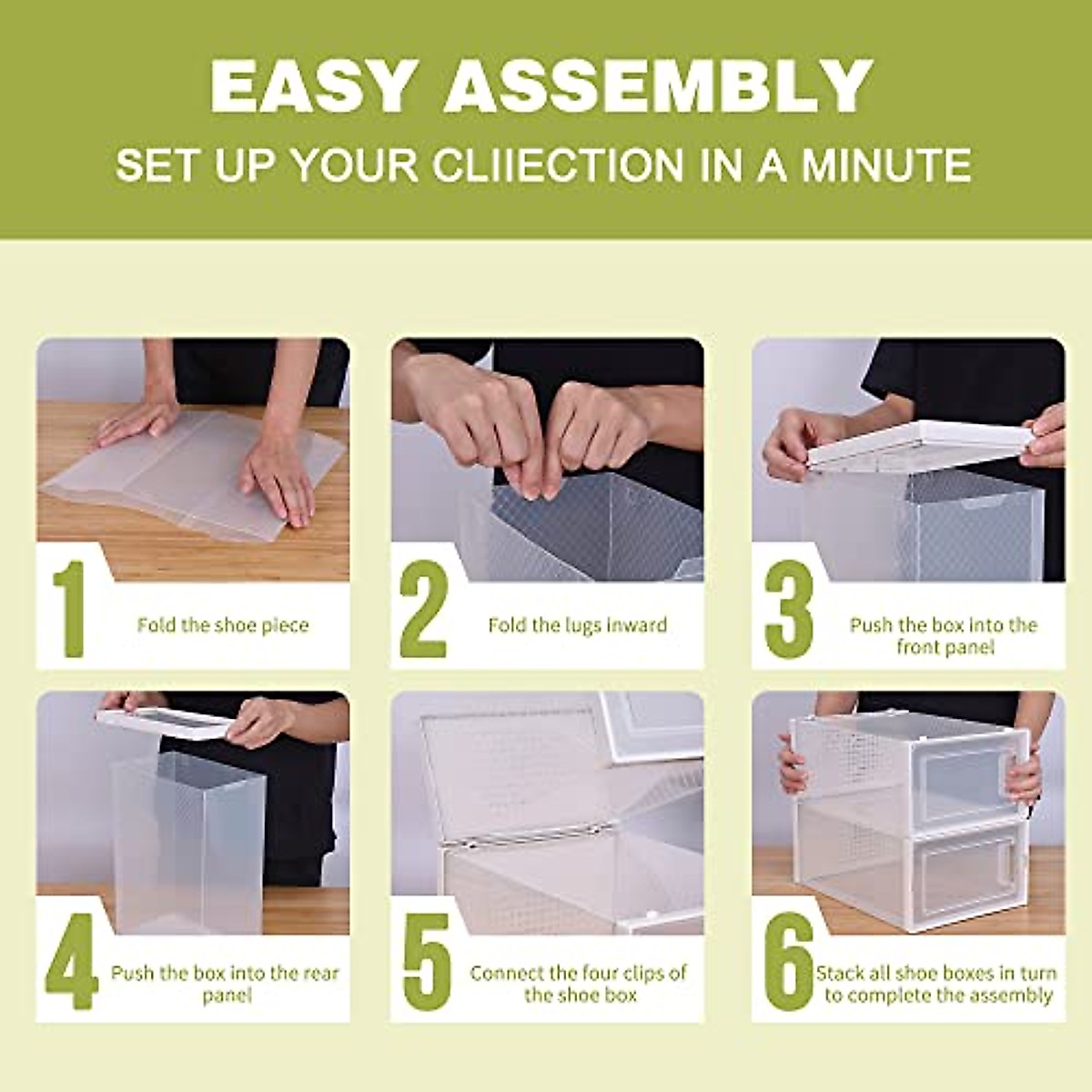 EASY ASSEMBLY
SET UP YOUR CLIIECTION IN A MINUTE

1 Fold the shoe piece

2 Fold the lugs inward

3 Push the box into the front panel

4 Push the box into the rear panel

5 Connect the four clips of the shoe box

6 Stack all shoe boxes in turn to complete the assembly