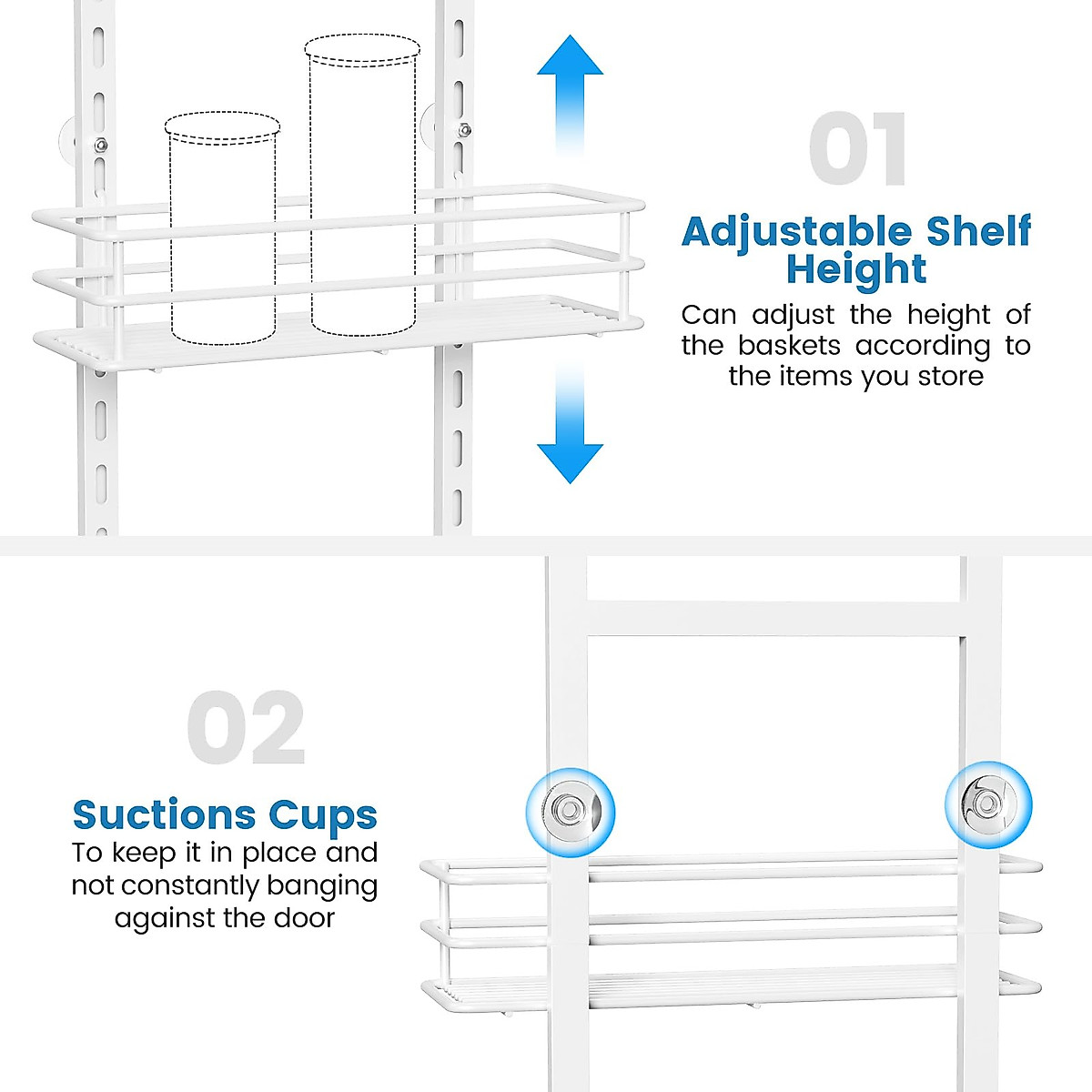 01

Adjustable Shelf Height

Can adjust the height of the baskets according to the items you store

02

Suctions Cups

To keep it in place and not constantly banging against the door