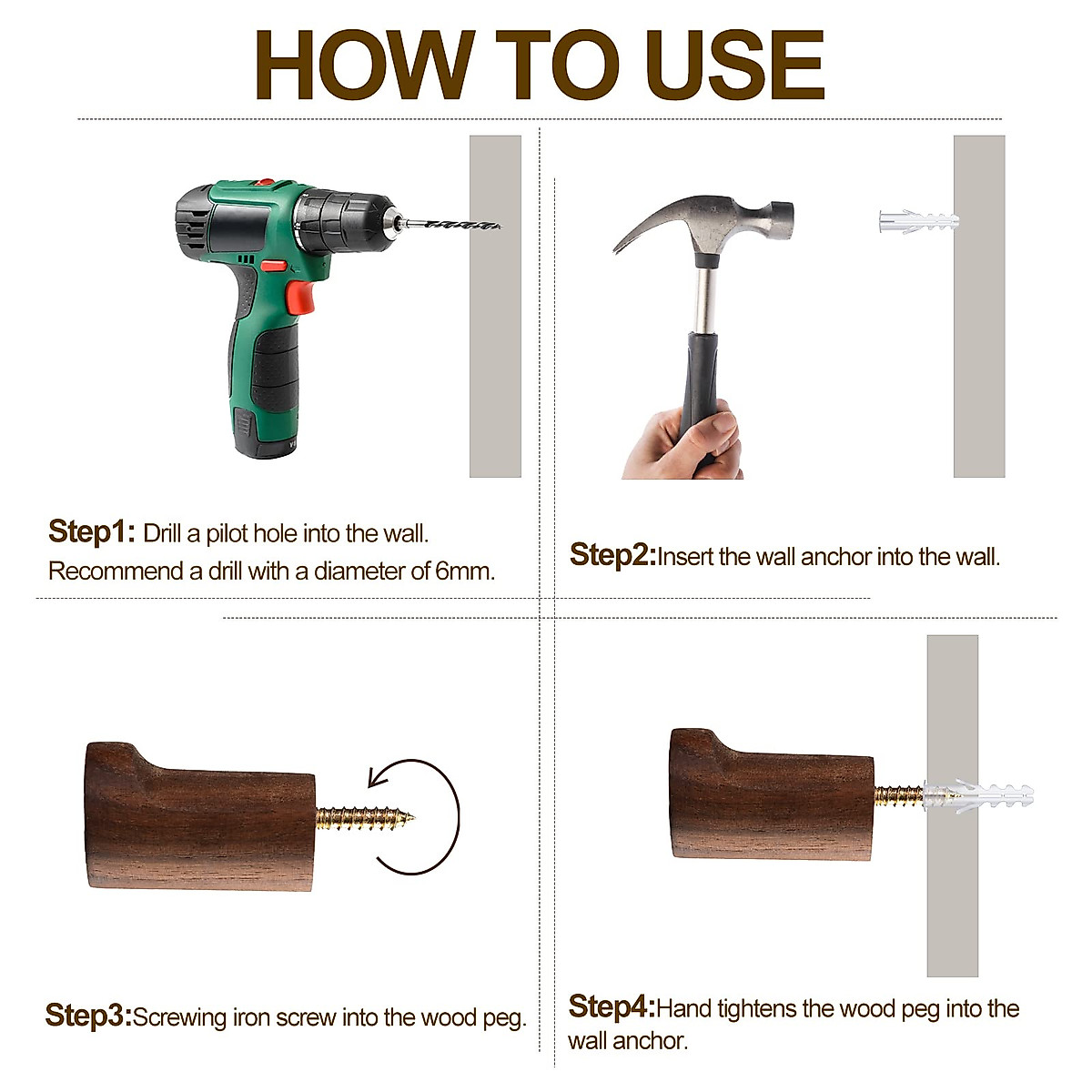 HOW TO USE

Step1: Drill a pilot hole into the wall. Recommend a drill with a diameter of 6mm.

Step2:Insert the wall anchor into the wall.

Step3:Screwing iron screw into the wood peg.

Step4:Hand tightens the wood peg into the wall anchor.