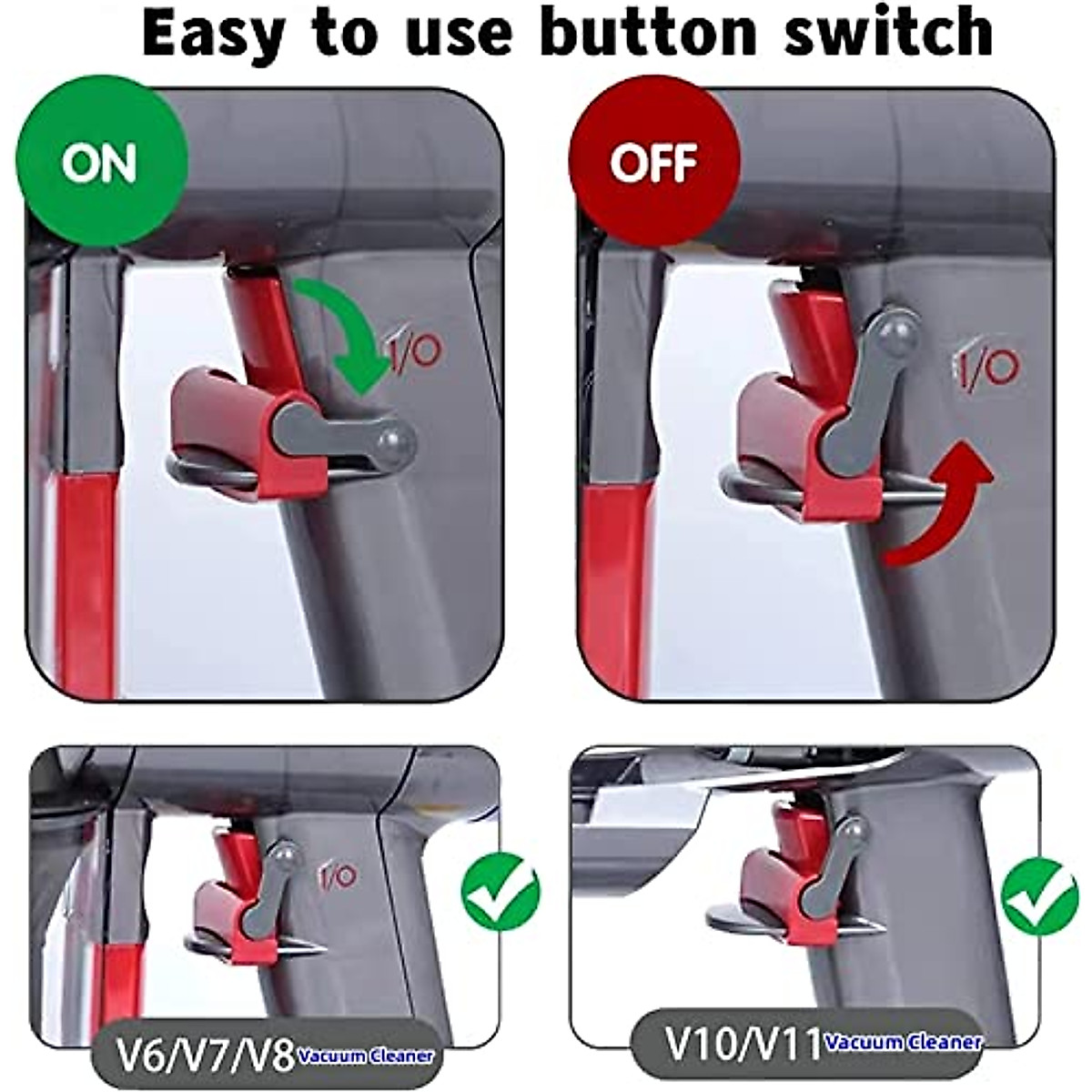 Easy to use button switch

ON

I/O

OFF

I/O

I/O

V6/V7/V8 Vacuum Cleaner

V10/V11 Vacuum Cleaner