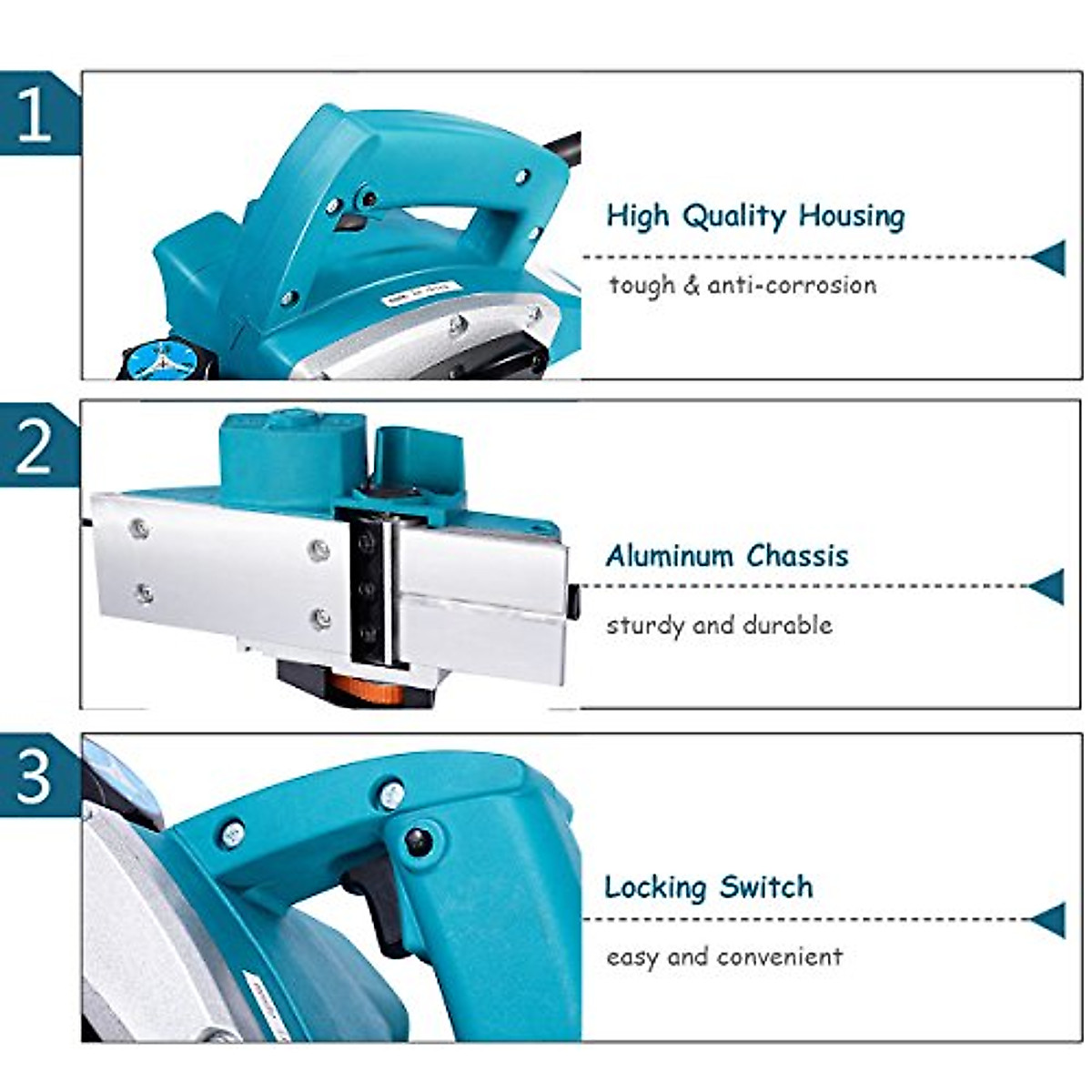 1

High Quality Housing

tough & anti-corrosion

2

Aluminum Chassis

sturdy and durable

3

Locking Switch

easy and convenient