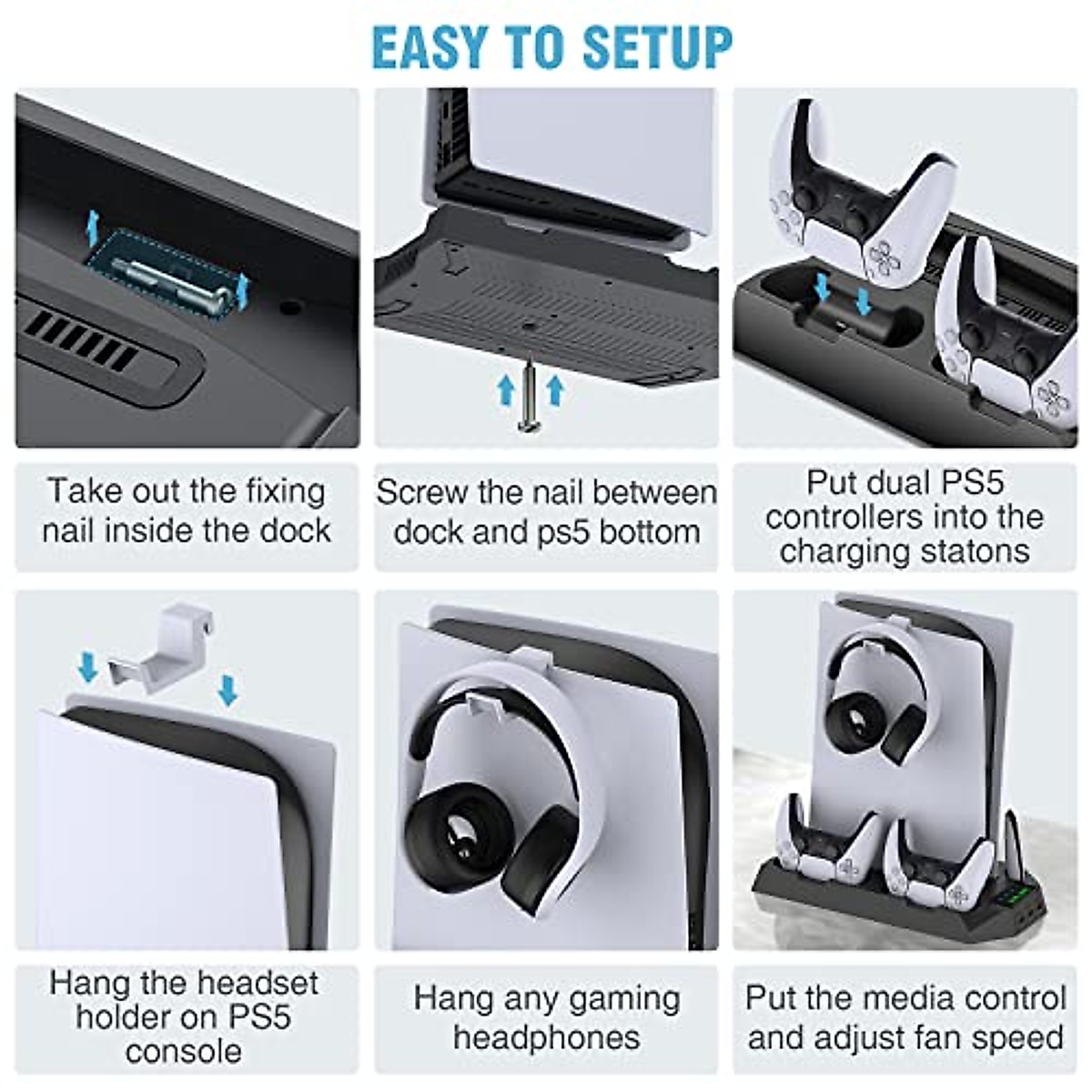 EASY TO SETUP

Take out the fixing nail inside the dock

Screw the nail between dock and ps5 bottom

Put dual PS5 controllers into the charging statons

Hang the headset holder on PS5 console

Hang any gaming headphones

Put the media control and adjust fan speed