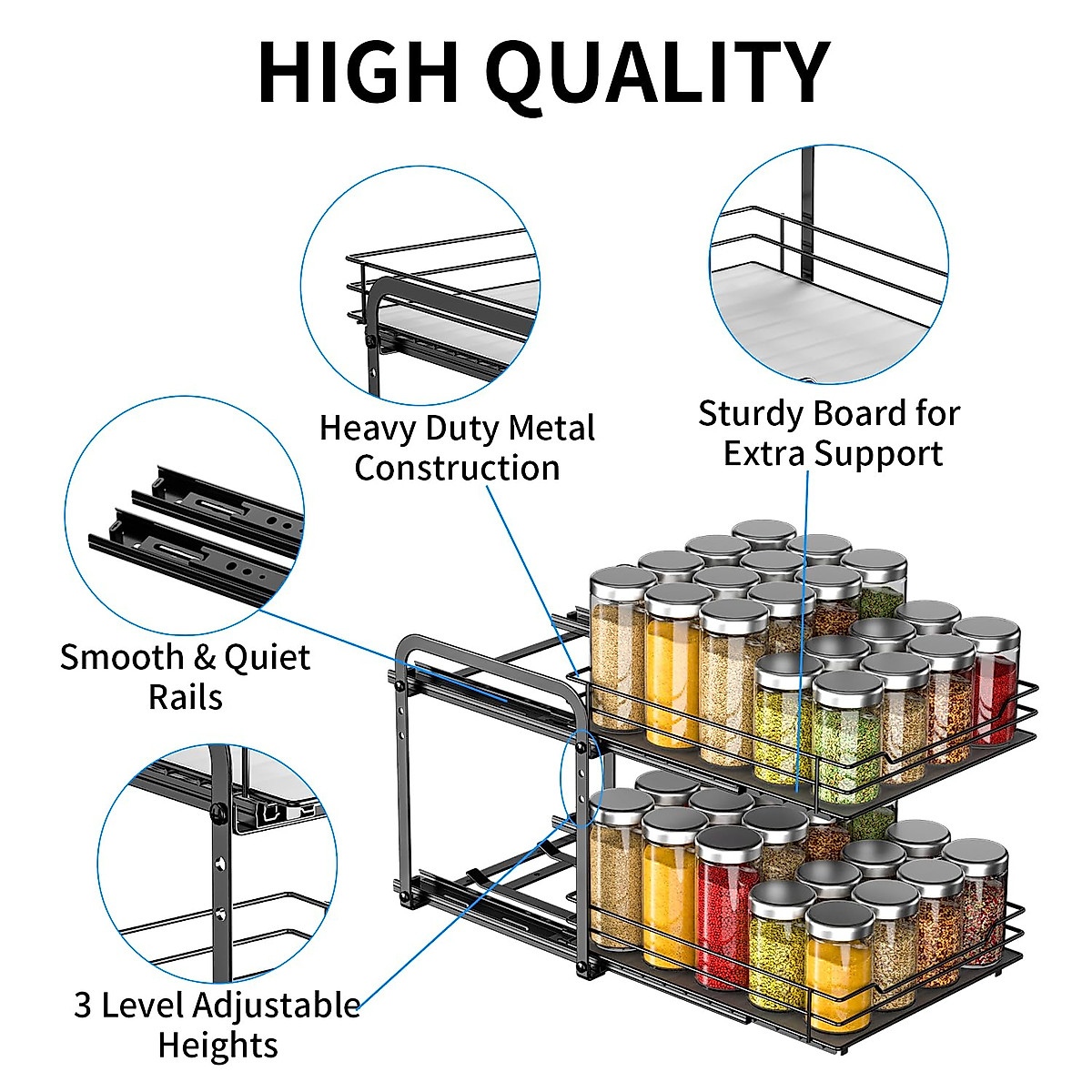 HIGH QUALITY

Heavy Duty Metal Construction

Sturdy Board for Extra Support

Smooth & Quiet Rails

3 Level Adjustable Heights