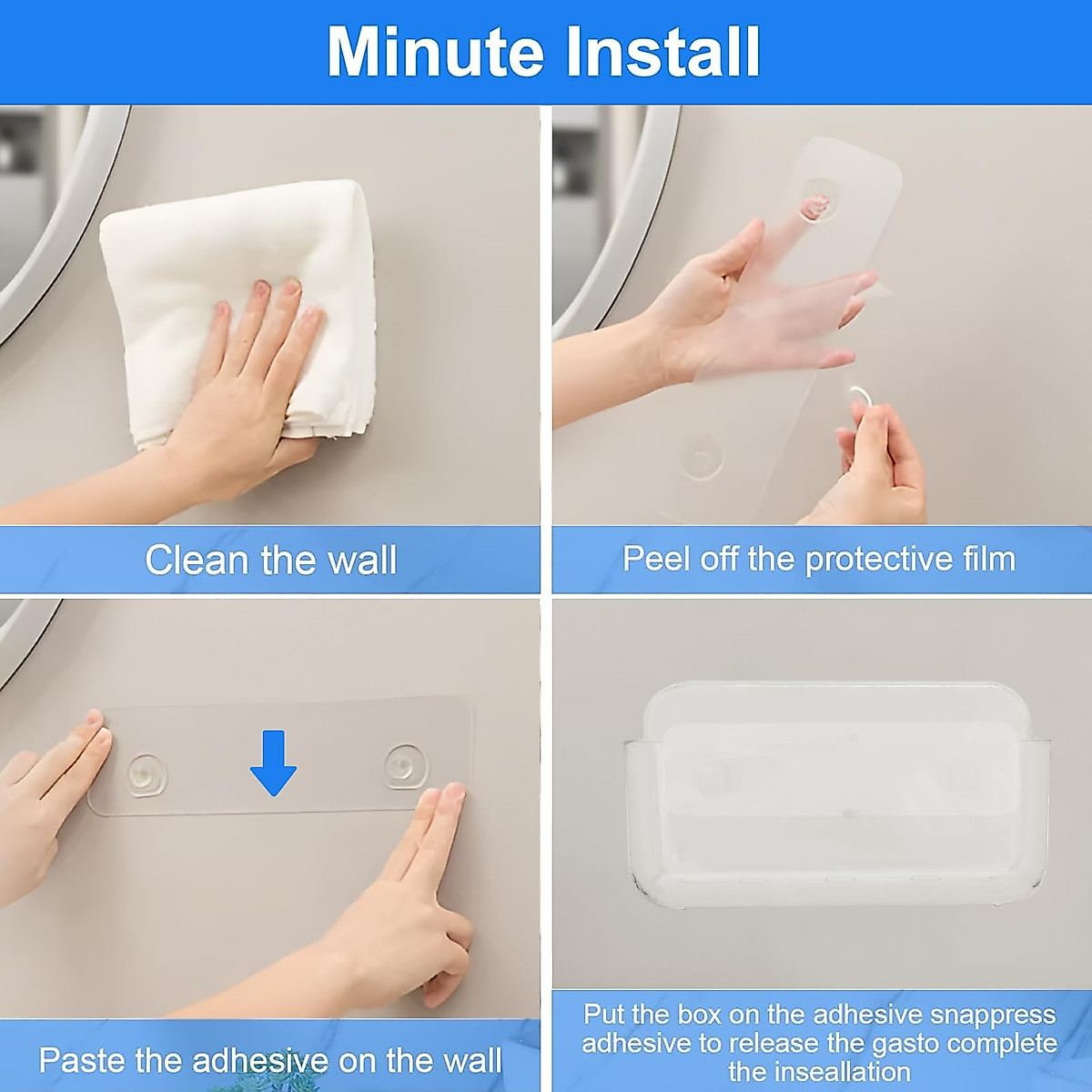 Minute Install

Clean the wall

Peel off the protective film

Paste the adhesive on the wall

Put the box on the adhesive snappress adhesive to release the gasto complete the inseallation