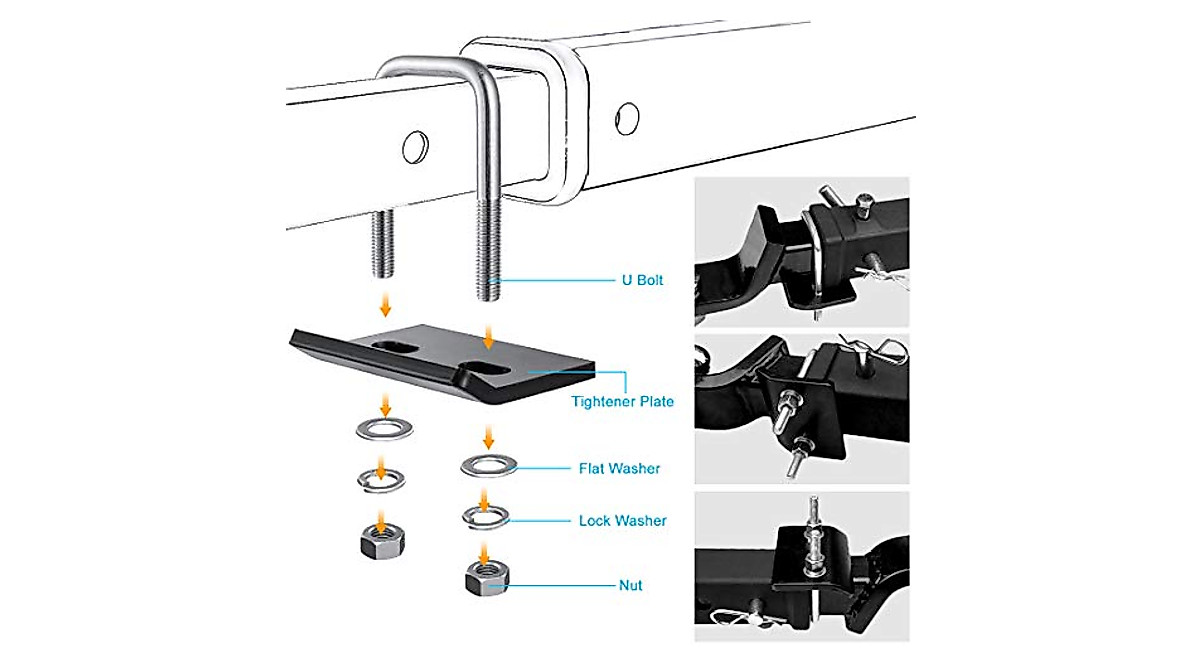 U Bolt

Tightener Plate

Flat Washer

Lock Washer

Nut