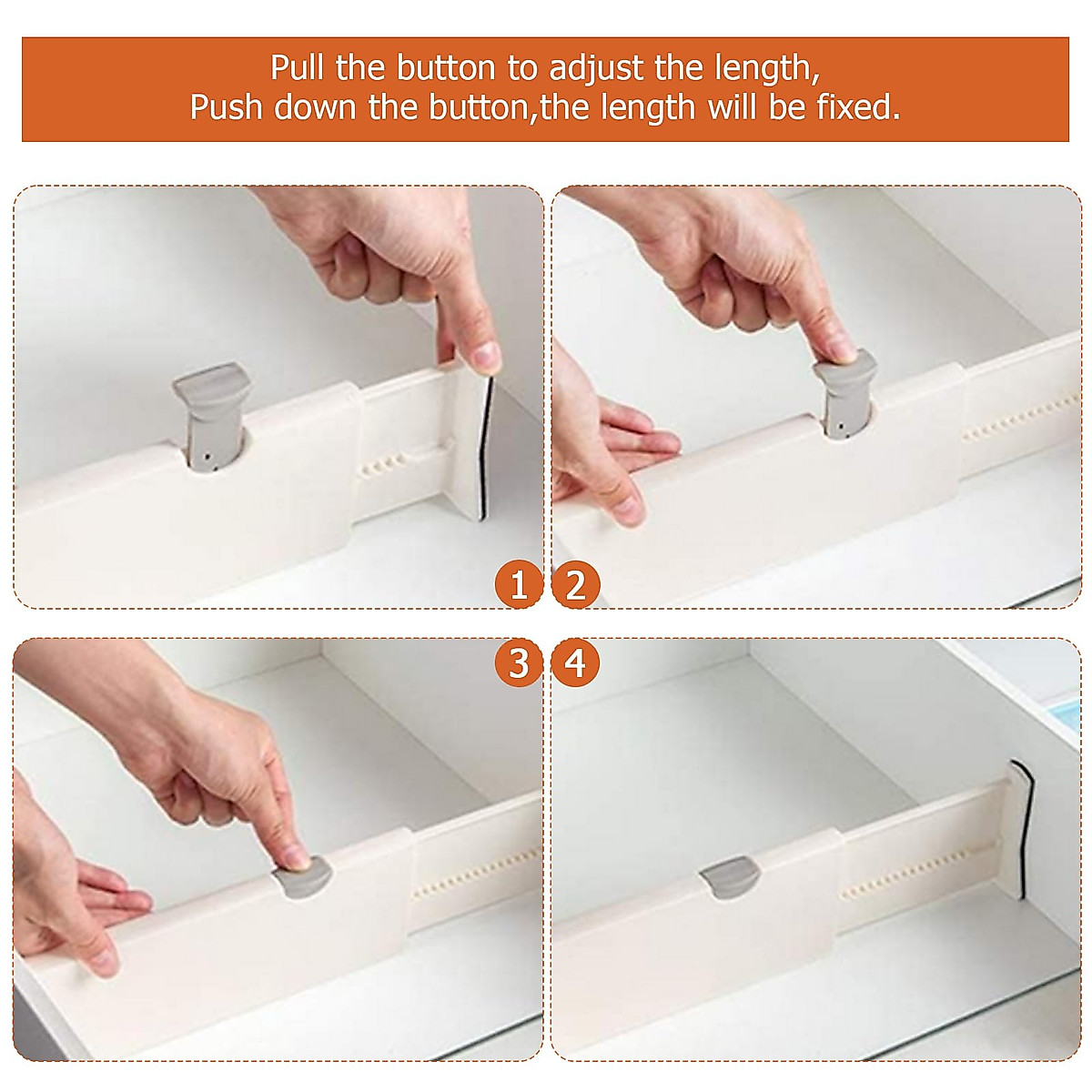 Pull the button to adjust the length,
Push down the button,the length will be fixed.

1
2
3
4