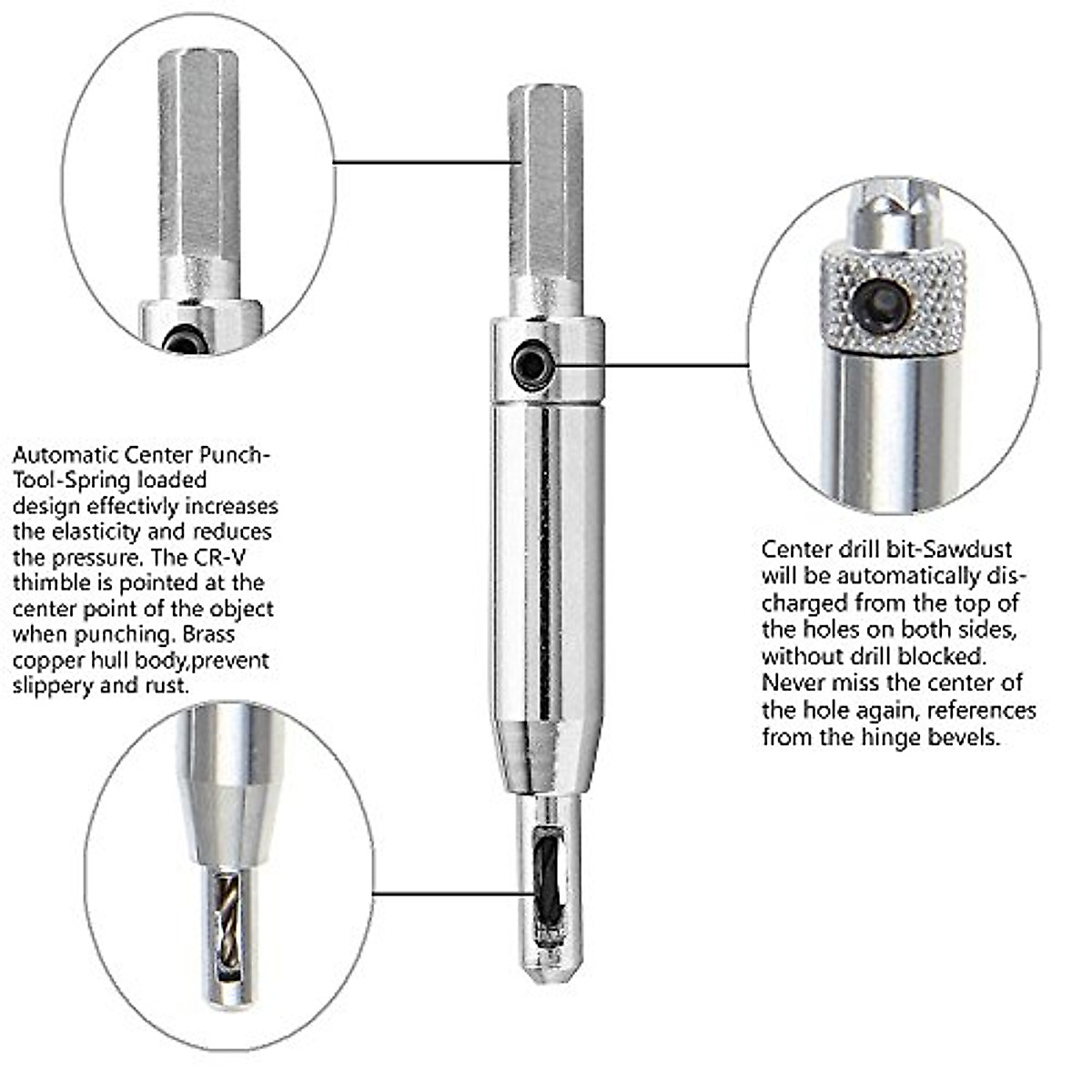 Automatic Center Punch-Tool-Spring loaded design effectivly increases the elasticity and reduces the pressure. The CR-V thimble is pointed at the center point of the object when punching. Brass copper hull body,prevent slippery and rust.

Center drill bit-Sawdust will be automatically discharged from the top of the holes on both sides, without drill blocked. Never miss the center of the hole again, references from the hinge bevels.