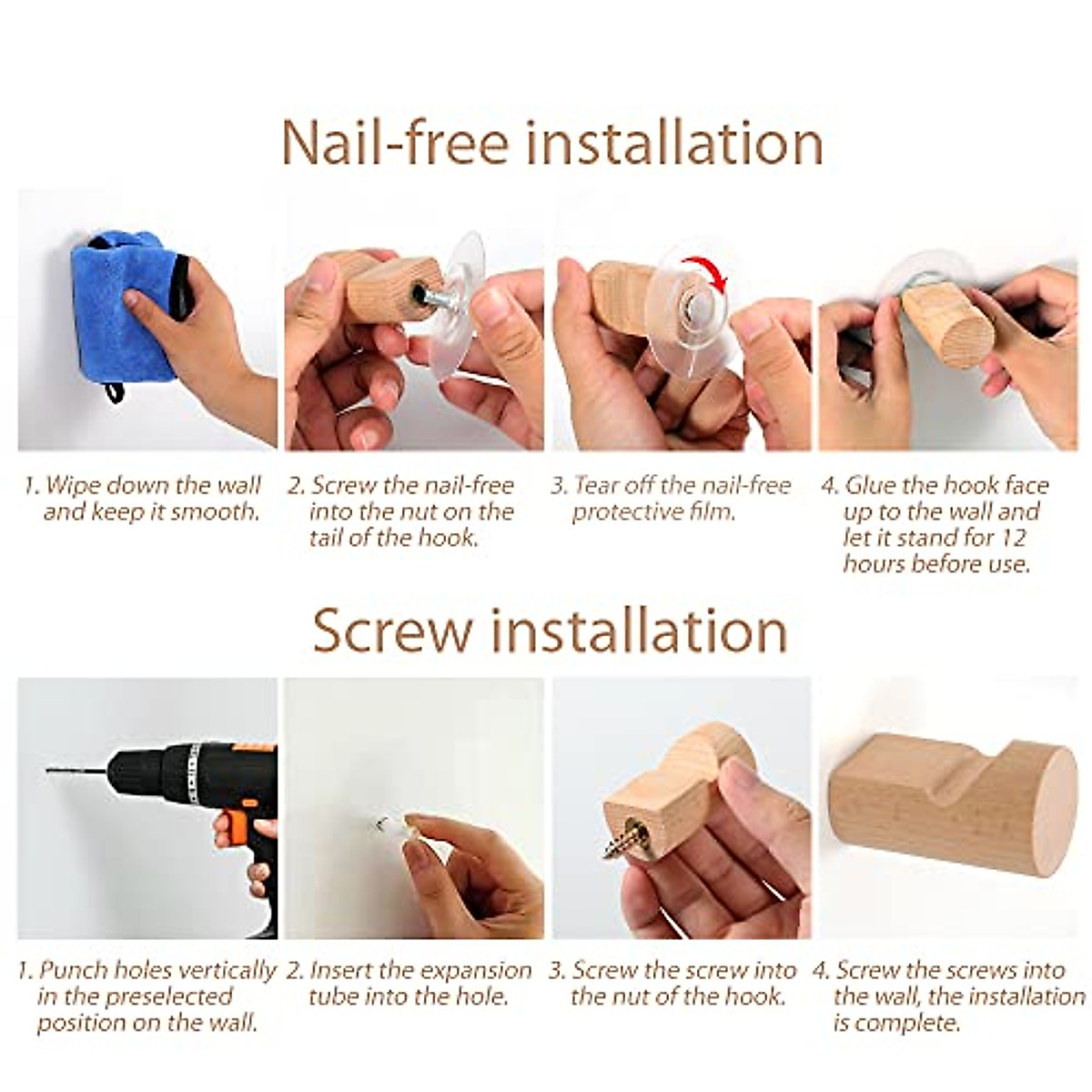 Nail-free installation

1. Wipe down the wall and keep it smooth.

2. Screw the nail-free into the nut on the tail of the hook.

3. Tear off the nail-free protective film.

4. Glue the hook face up to the wall and let it stand for 12 hours before use.

Screw installation

1. Punch holes vertically in the preselected position on the wall.

2. Insert the expansion tube into the hole.

3. Screw the screw into the nut of the hook.

4. Screw the screws into the wall, the installation is complete.