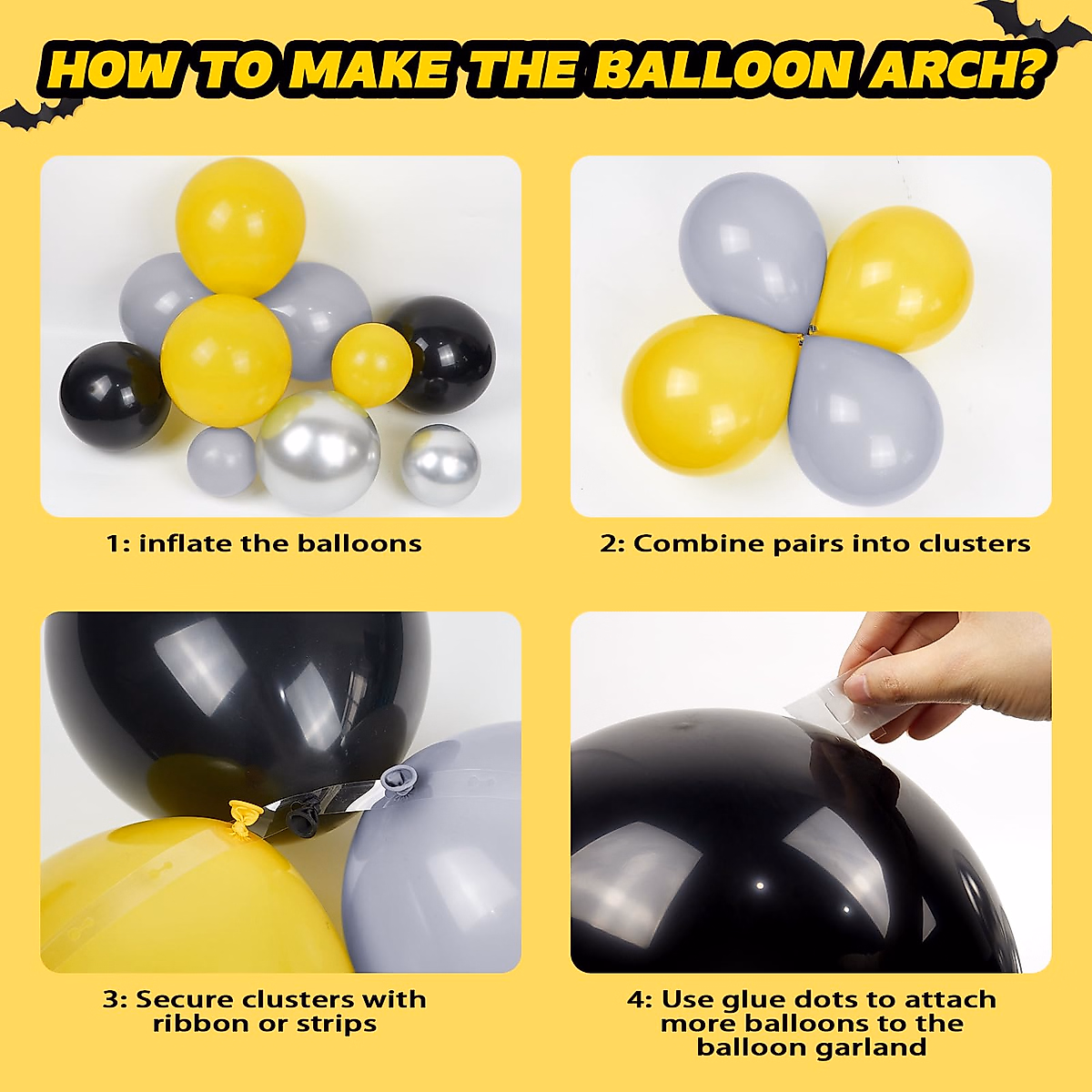 HOW TO MAKE THE BALLOON ARCH?

1: inflate the balloons

2: Combine pairs into clusters

3: Secure clusters with ribbon or strips

4: Use glue dots to attach more balloons to the balloon garland