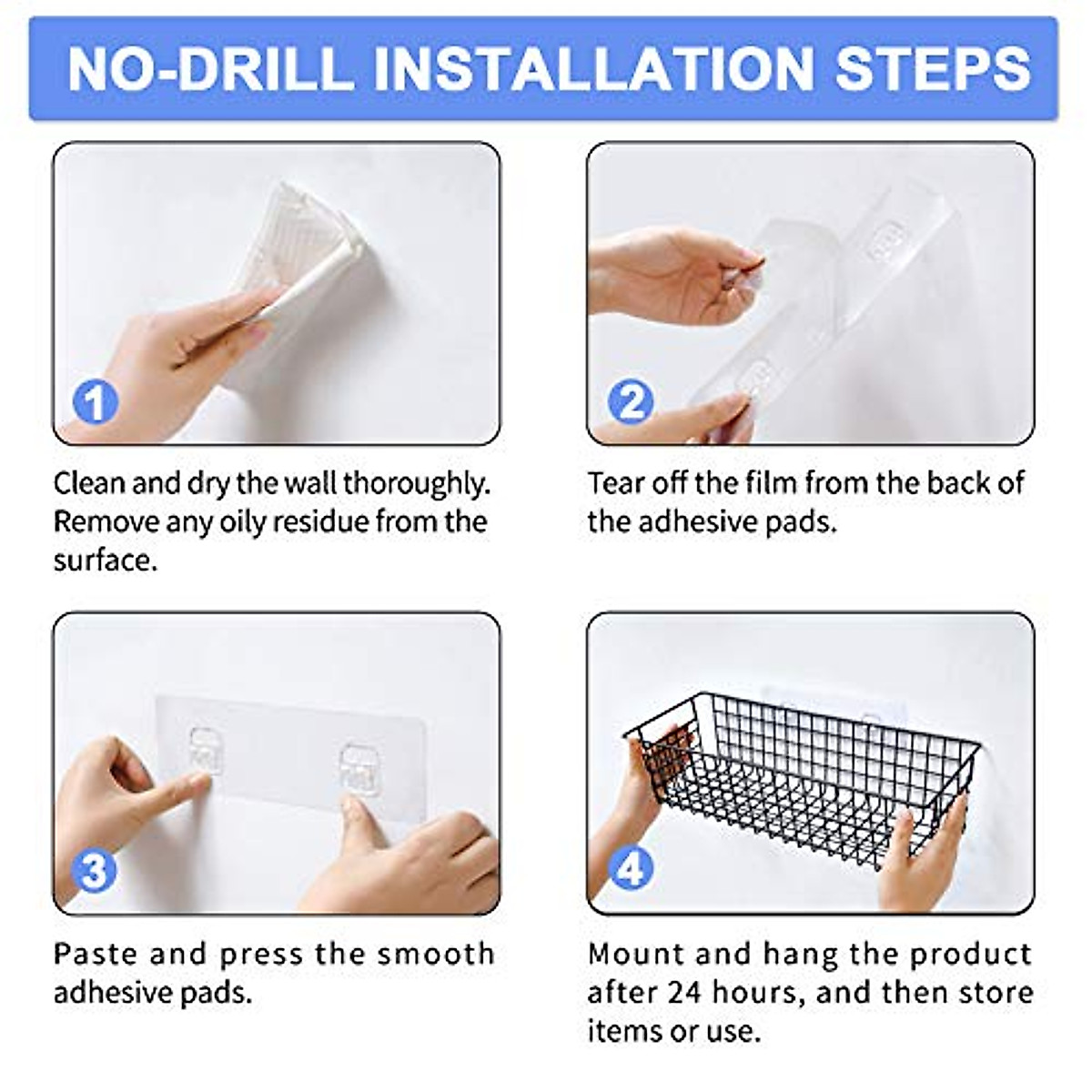 NO-DRILL INSTALLATION STEPS

1

Clean and dry the wall thoroughly. Remove any oily residue from the surface.

2

Tear off the film from the back of the adhesive pads.

3

Paste and press the smooth adhesive pads.

4

Mount and hang the product after 24 hours, and then store items or use.