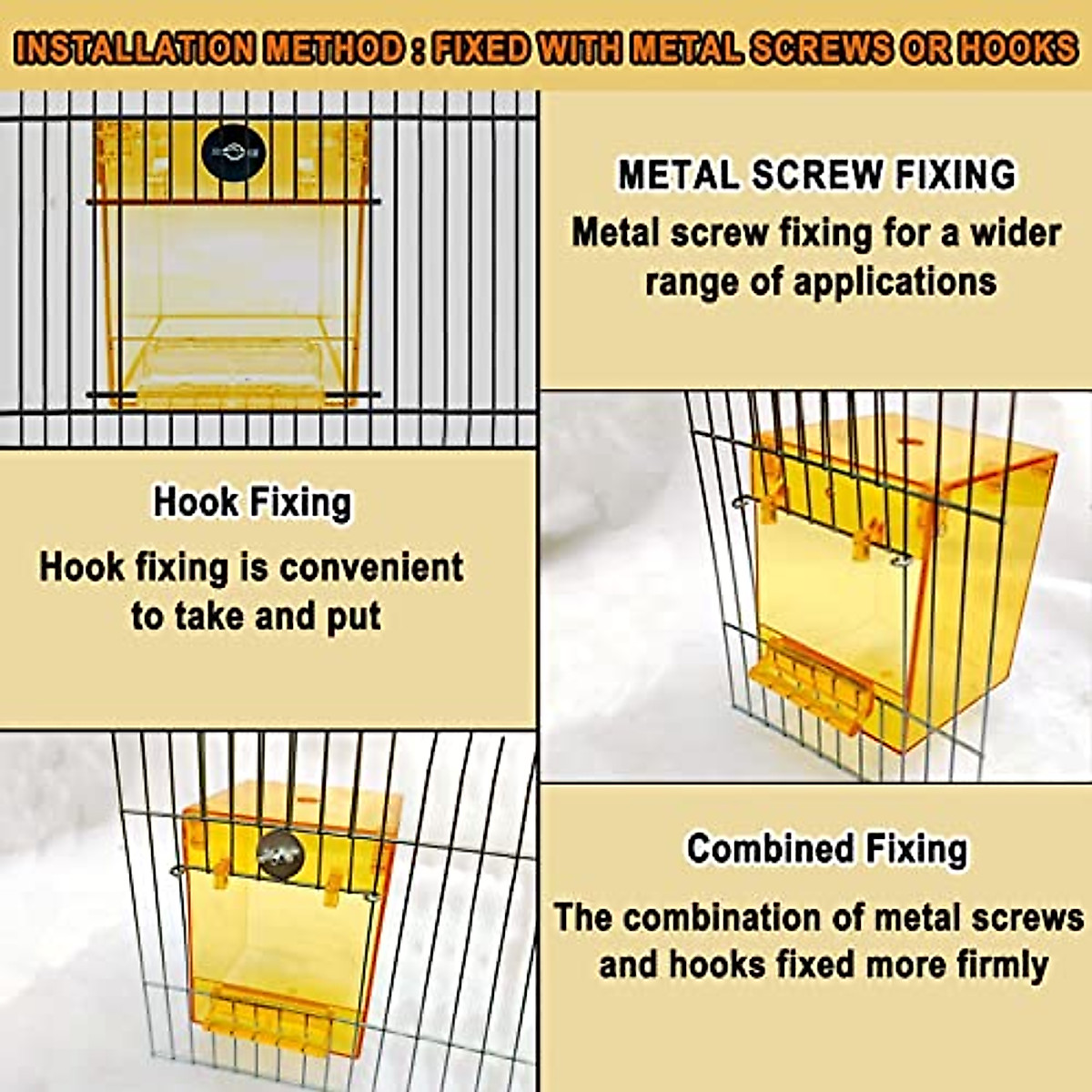 INSTALLATION METHOD : FIXED WITH METAL SCREWS OR HOOKS

METAL SCREW FIXING
Metal screw fixing for a wider range of applications

Hook Fixing
Hook fixing is convenient to take and put

Combined Fixing
The combination of metal screws and hooks fixed more firmly