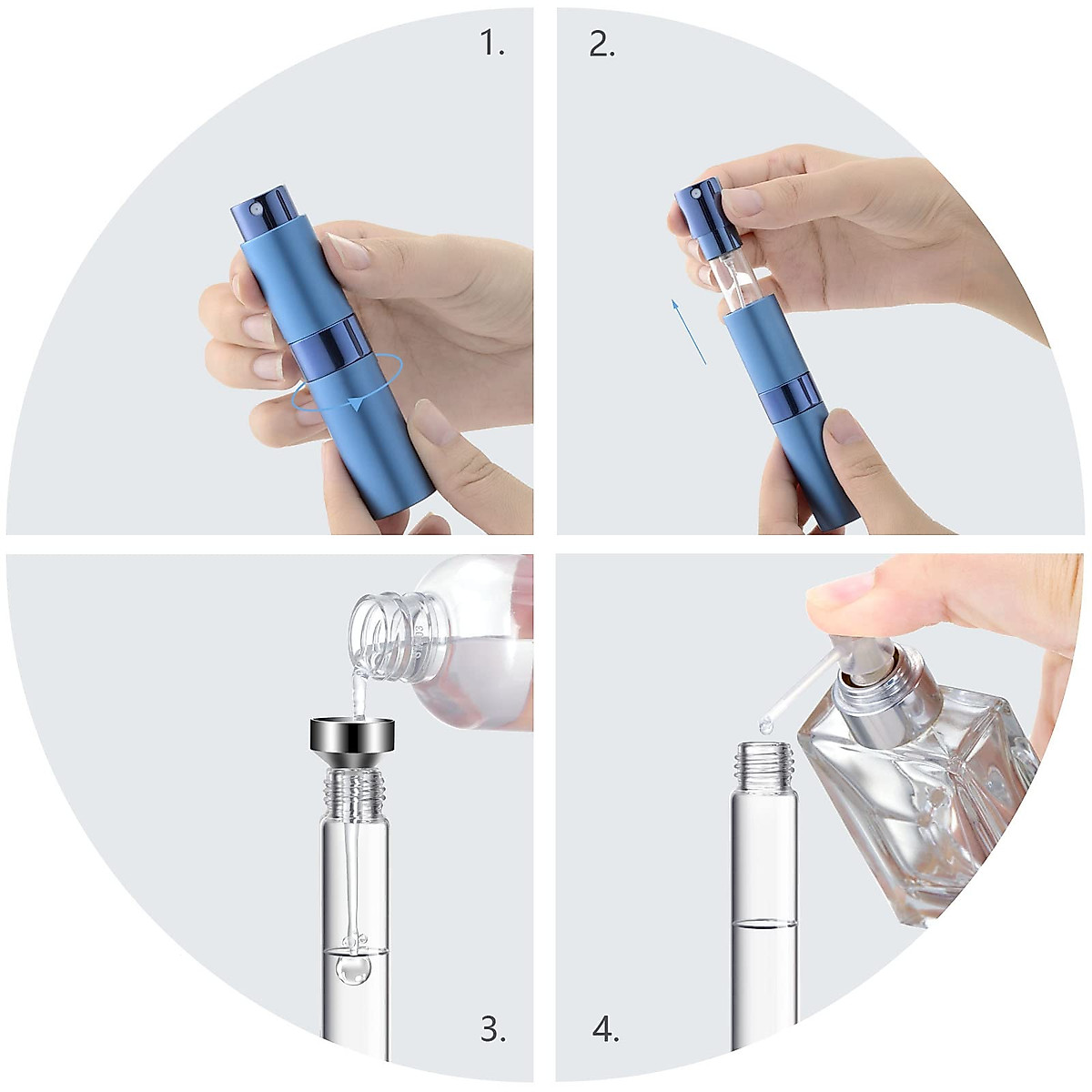 1.

2.

3.

4.