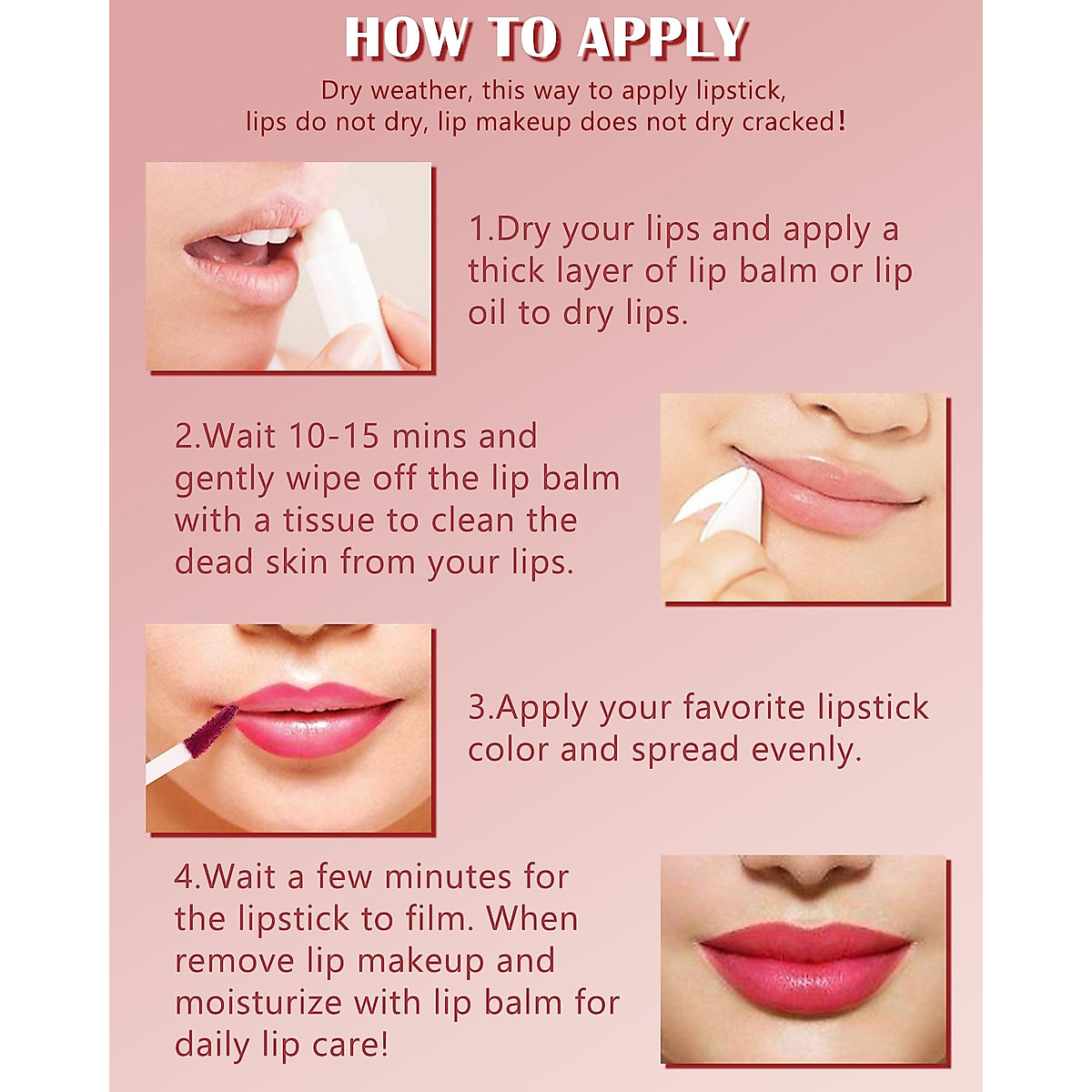 HOW TO APPLY

Dry weather, this way to apply lipstick, lips do not dry, lip makeup does not dry cracked!

1.Dry your lips and apply a thick layer of lip balm or lip oil to dry lips.

2.Wait 10-15 mins and gently wipe off the lip balm with a tissue to clean the dead skin from your lips.

3.Apply your favorite lipstick color and spread evenly.

4.Wait a few minutes for the lipstick to film. When remove lip makeup and moisturize with lip balm for daily lip care!