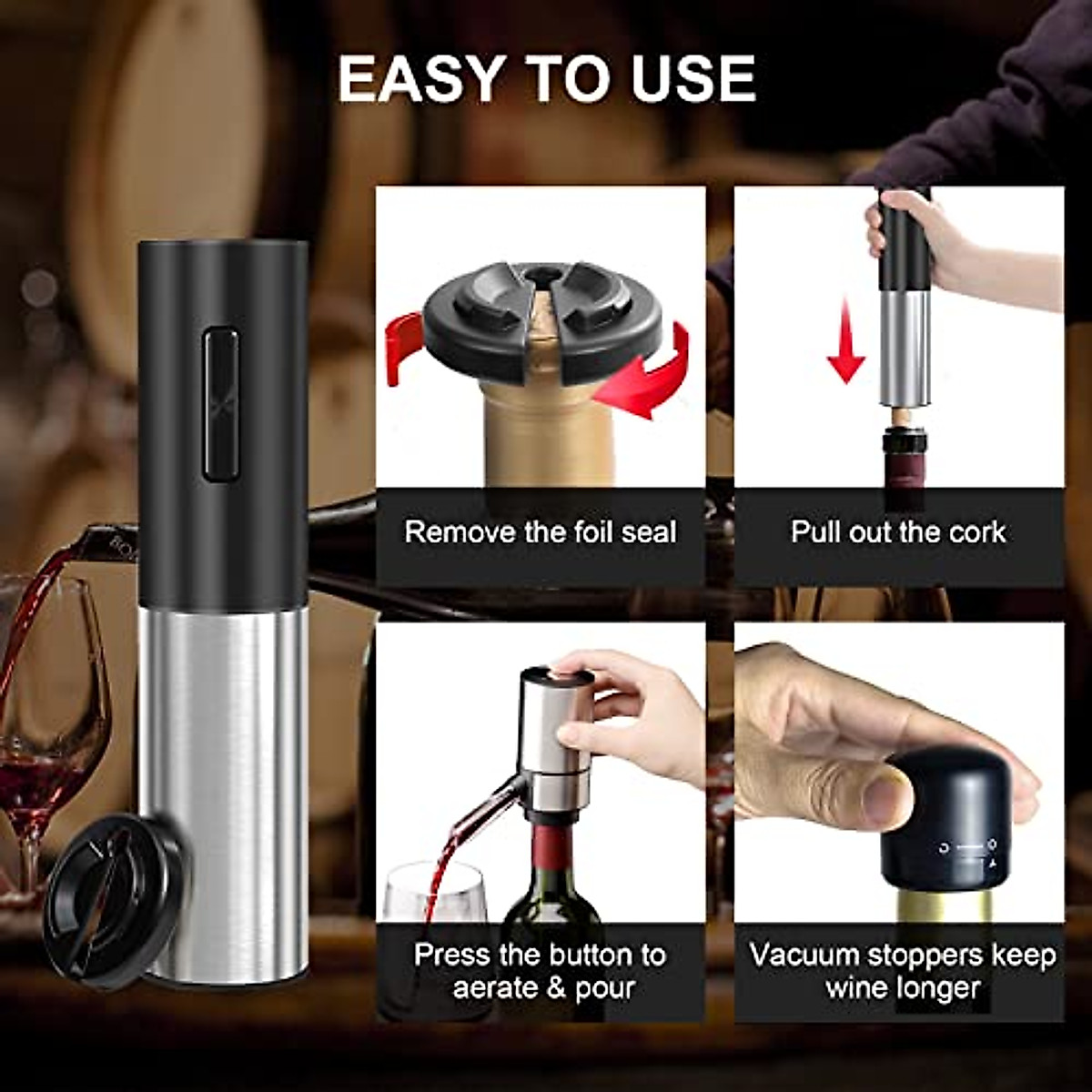 EASY TO USE

Remove the foil seal

Pull out the cork

Press the button to aerate & pour

Vacuum stoppers keep wine longer