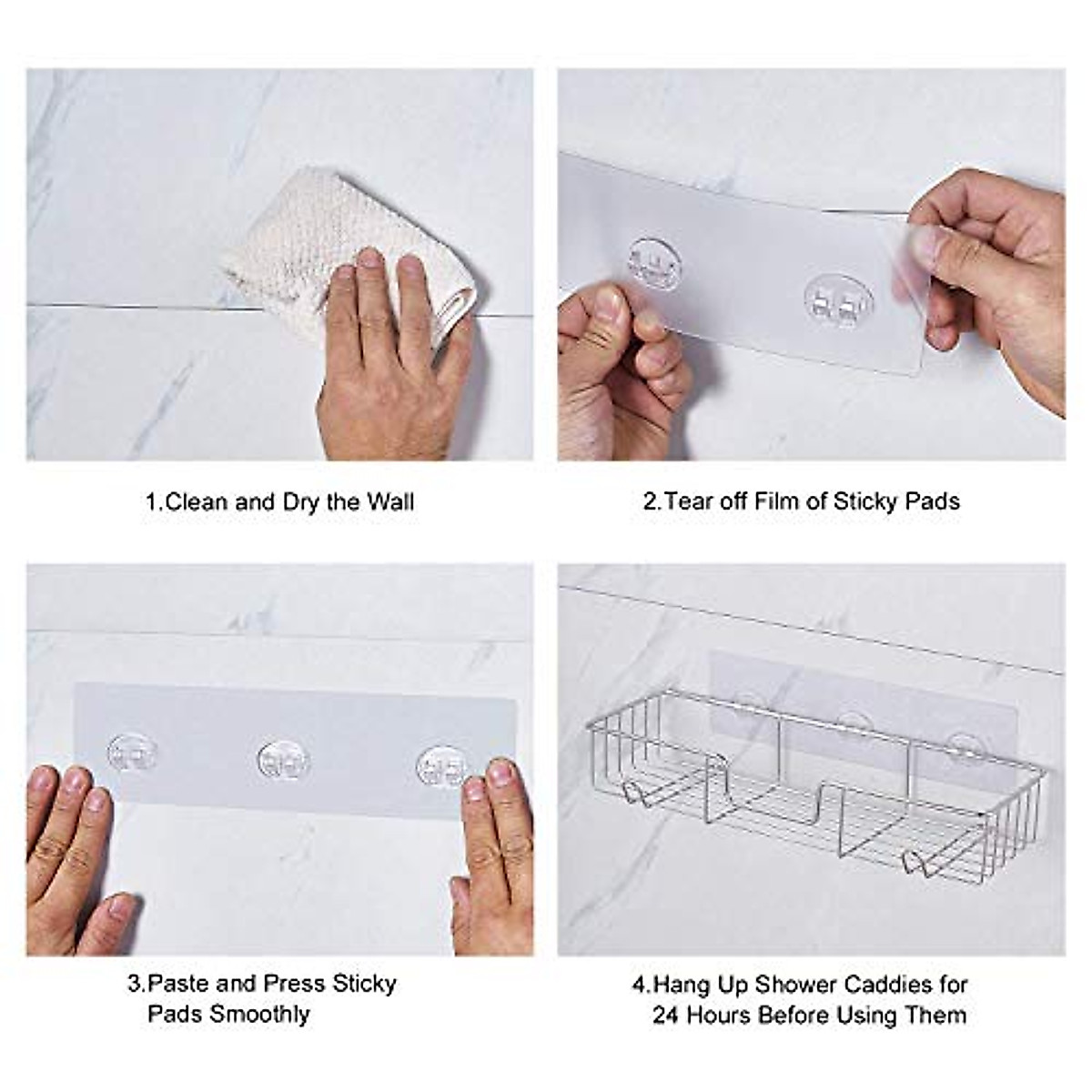 1.Clean and Dry the Wall

2.Tear off Film of Sticky Pads

3.Paste and Press Sticky Pads Smoothly

4.Hang Up Shower Caddies for 24 Hours Before Using Them