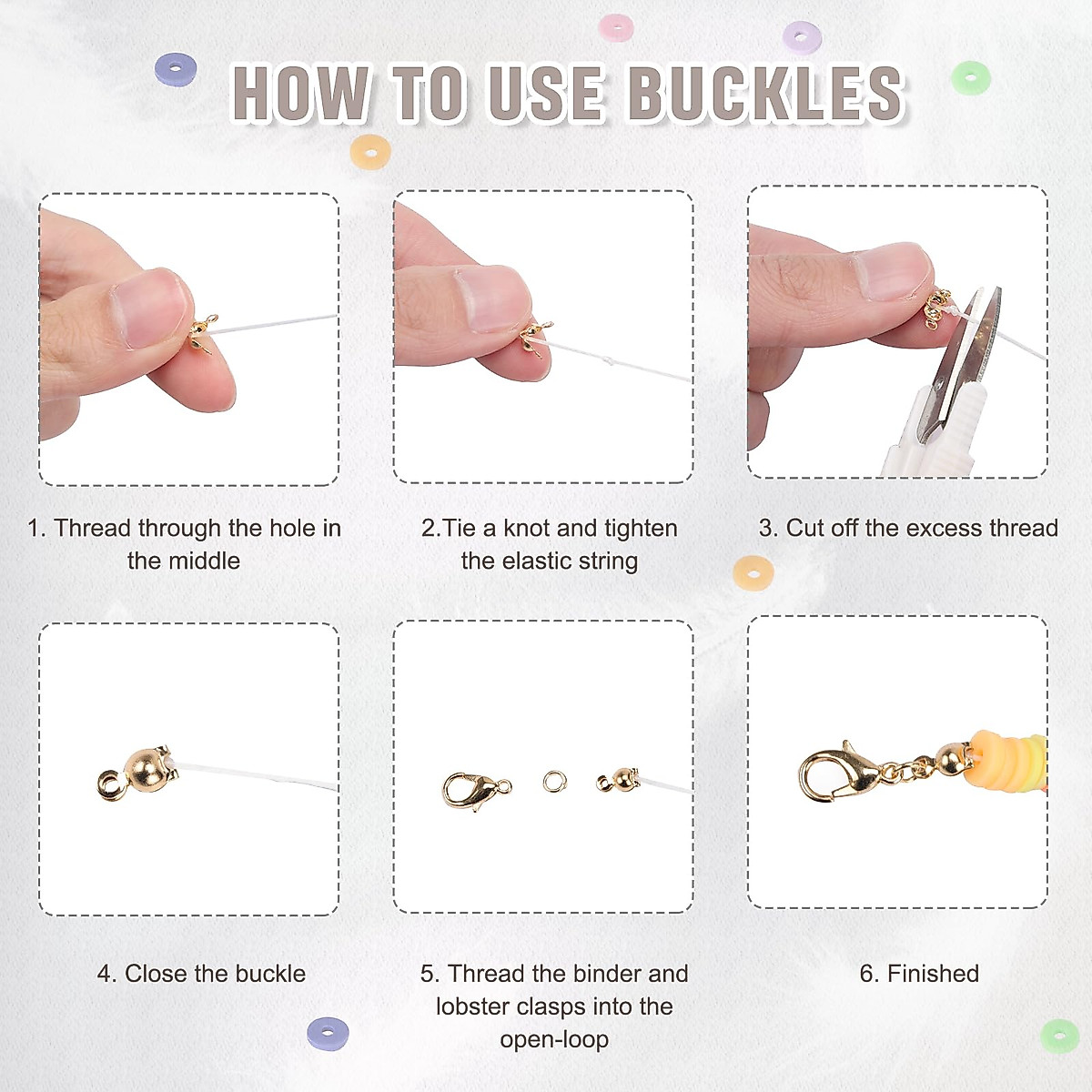 HOW TO USE BUCKLES

1. Thread through the hole in the middle

2.Tie a knot and tighten the elastic string

3. Cut off the excess thread

4. Close the buckle

5. Thread the binder and lobster clasps into the open-loop

6. Finished