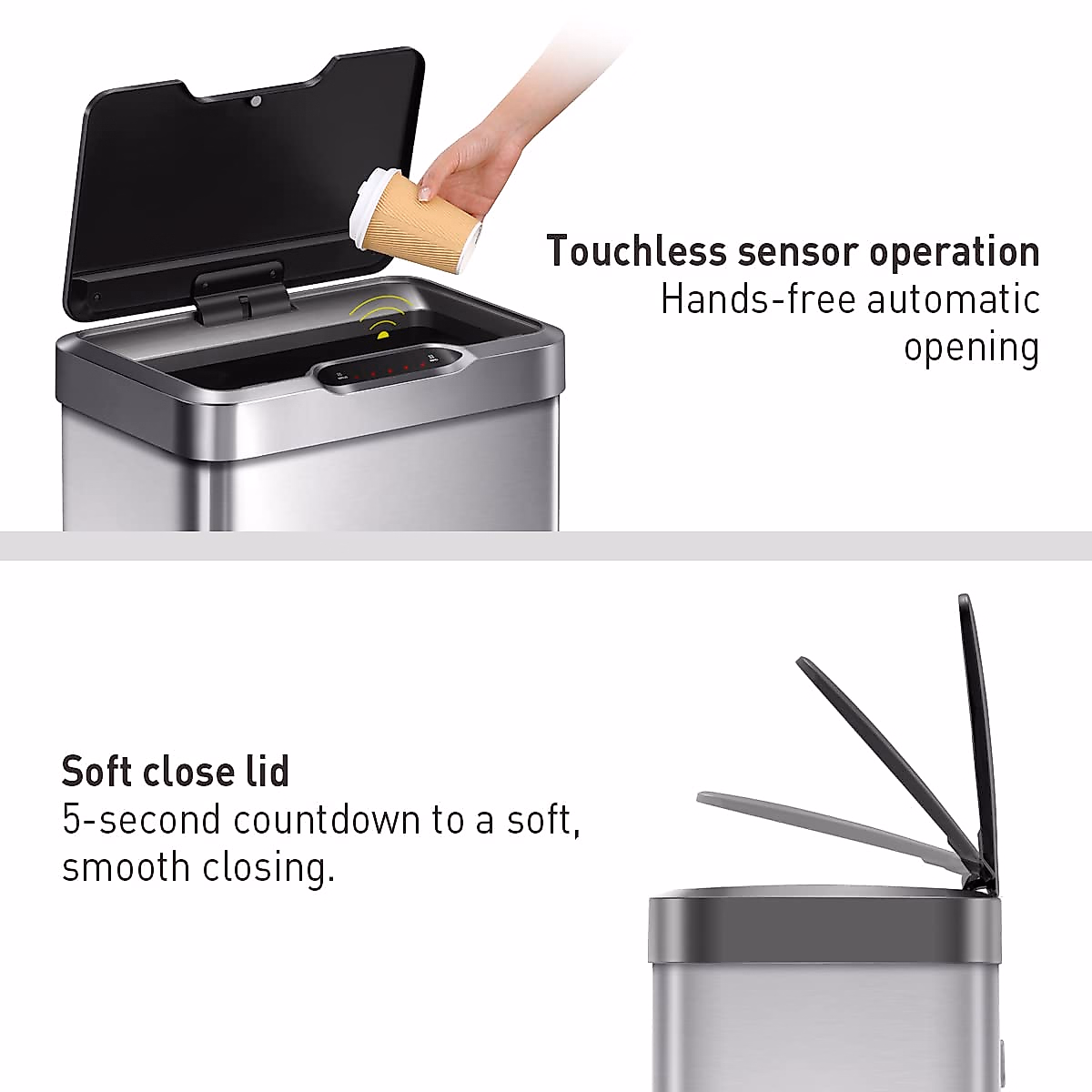 Touchless sensor operation
Hands-free automatic opening

Soft close lid
5-second countdown to a soft, smooth closing.