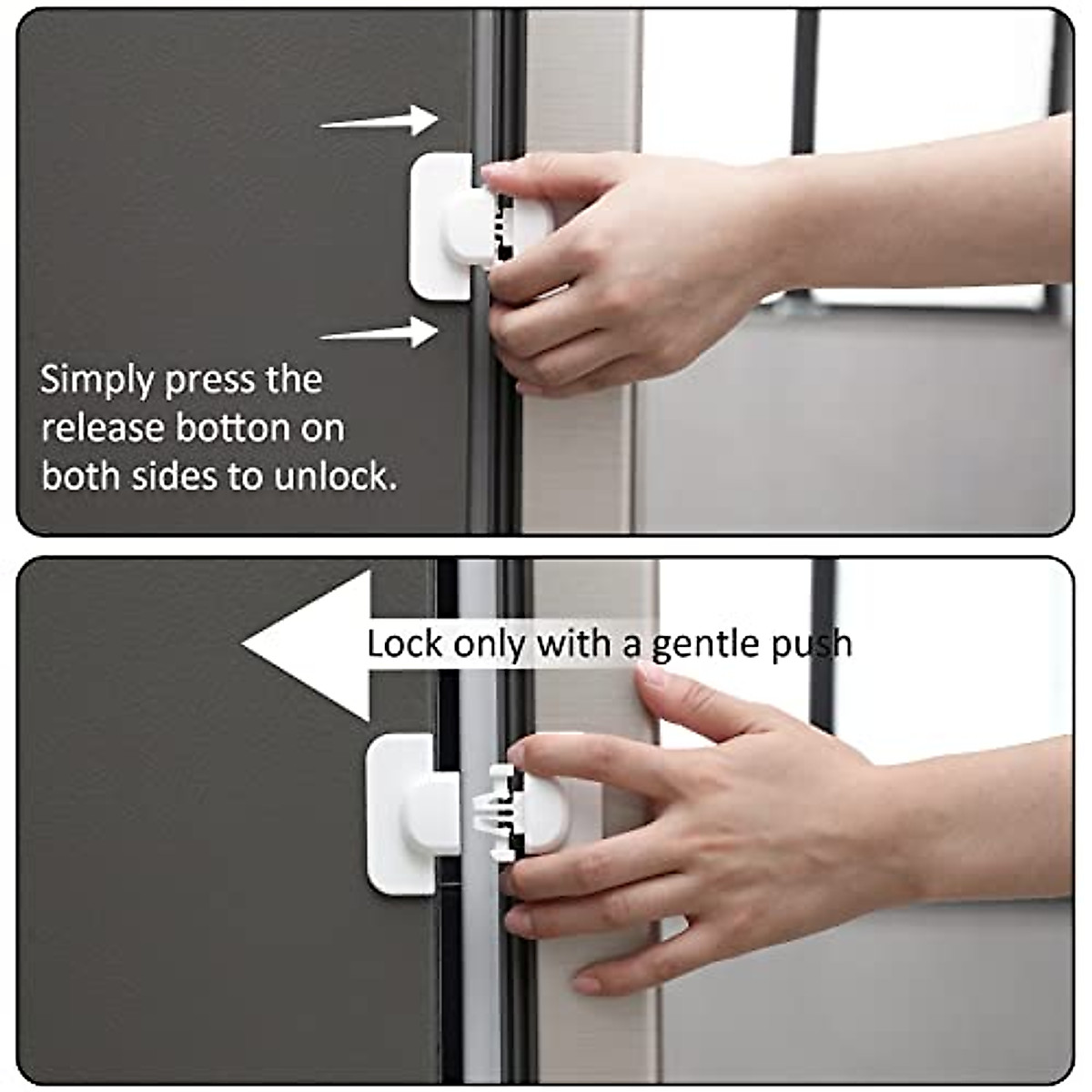 Simply press the release botton on both sides to unlock.

Lock only with a gentle push