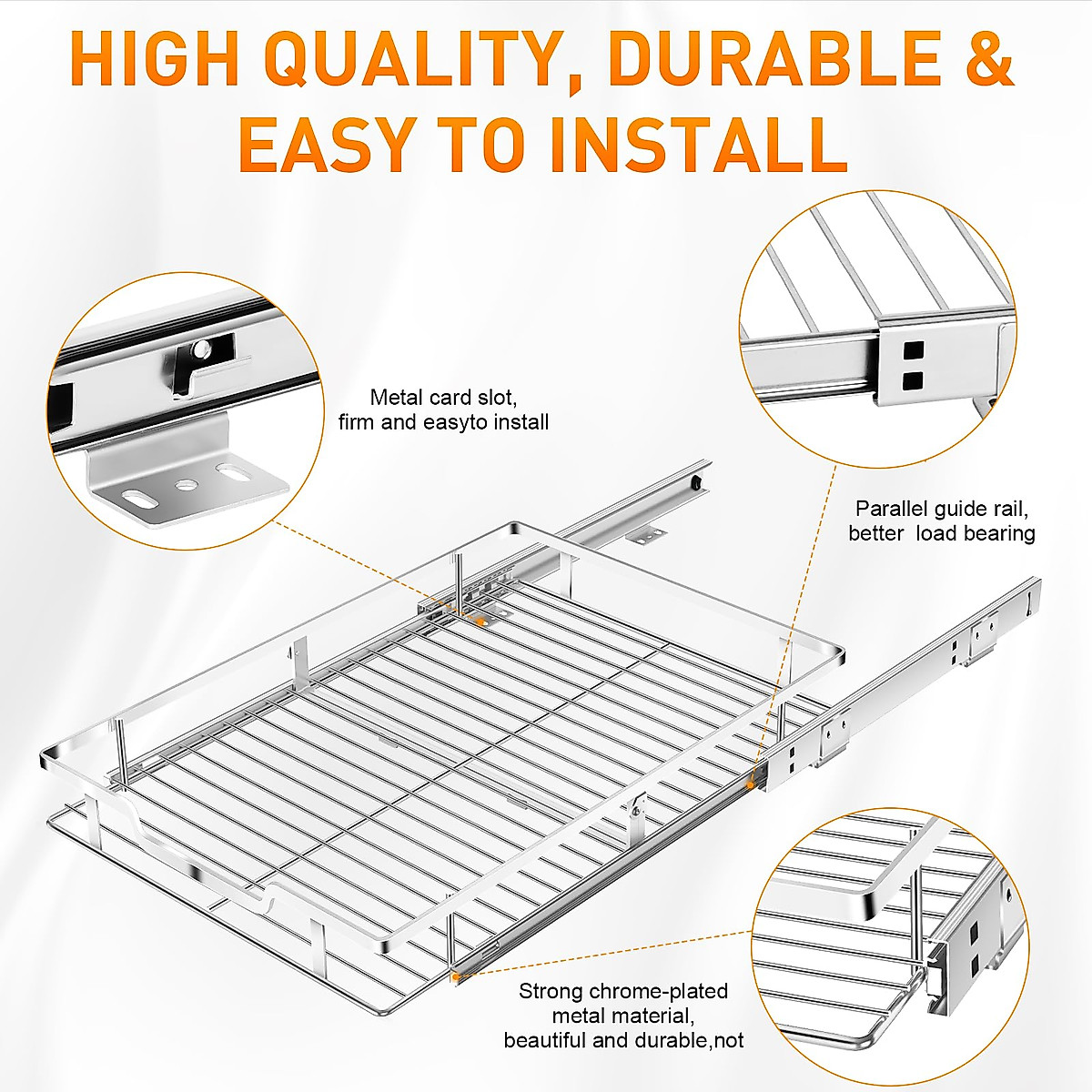 HIGH QUALITY, DURABLE & EASY TO INSTALL

Metal card slot, firm and easyto install

Parallel guide rail, better load bearing

Strong chrome-plated metal material, beautiful and durable,not