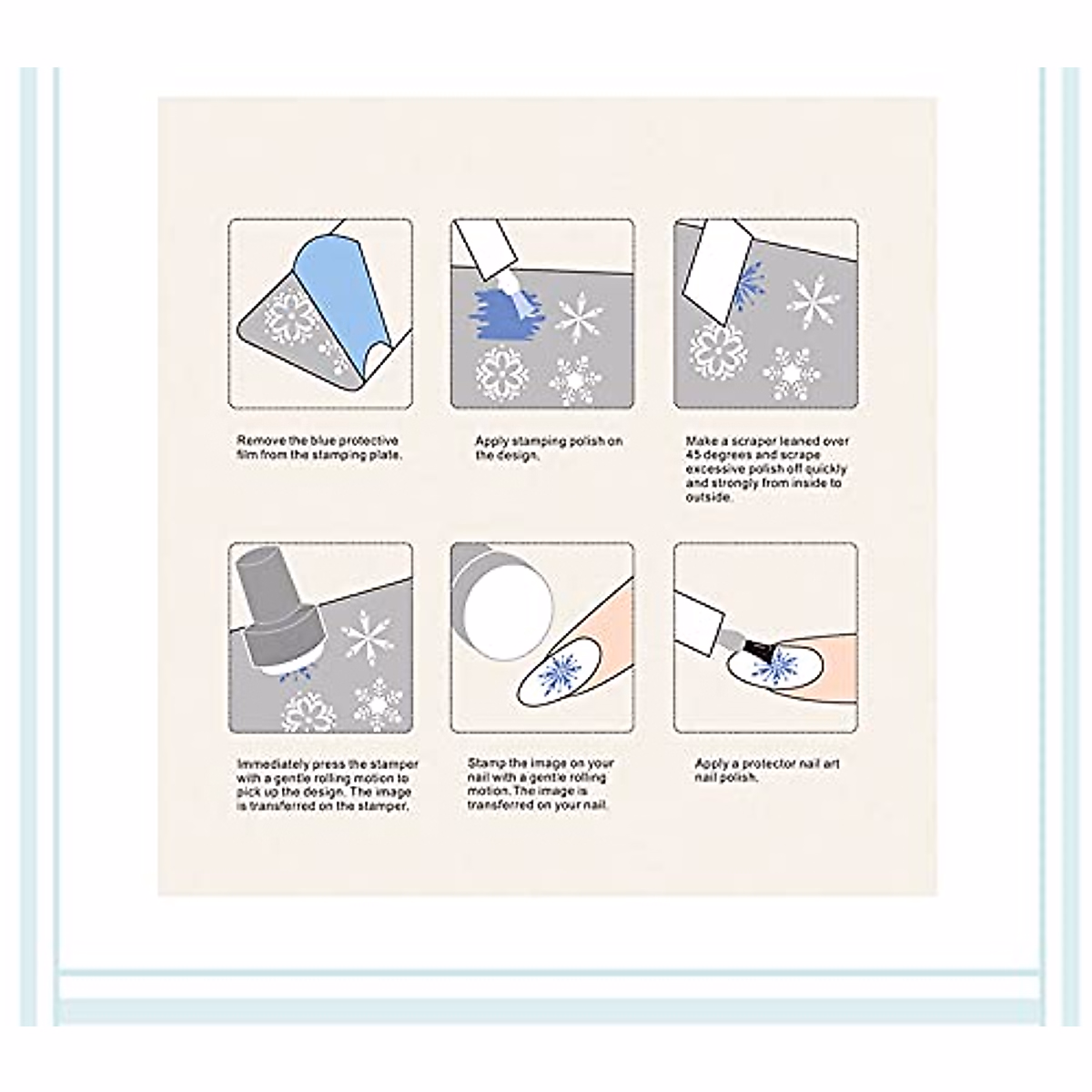 Remove the blue protective film from the stamping plate.

Apply stamping polish on the design.

Make a scraper leaned over 45 degrees and scrape excessive polish off quickly and strongly from inside to outside.

Immediately press the stamper with a gentle rolling motion to pick up the design. The image is transferred on the stamper.

Stamp the image on your nail with a gentle rolling motion. The image is transferred on your nail.

Apply a protector nail art nail polish.