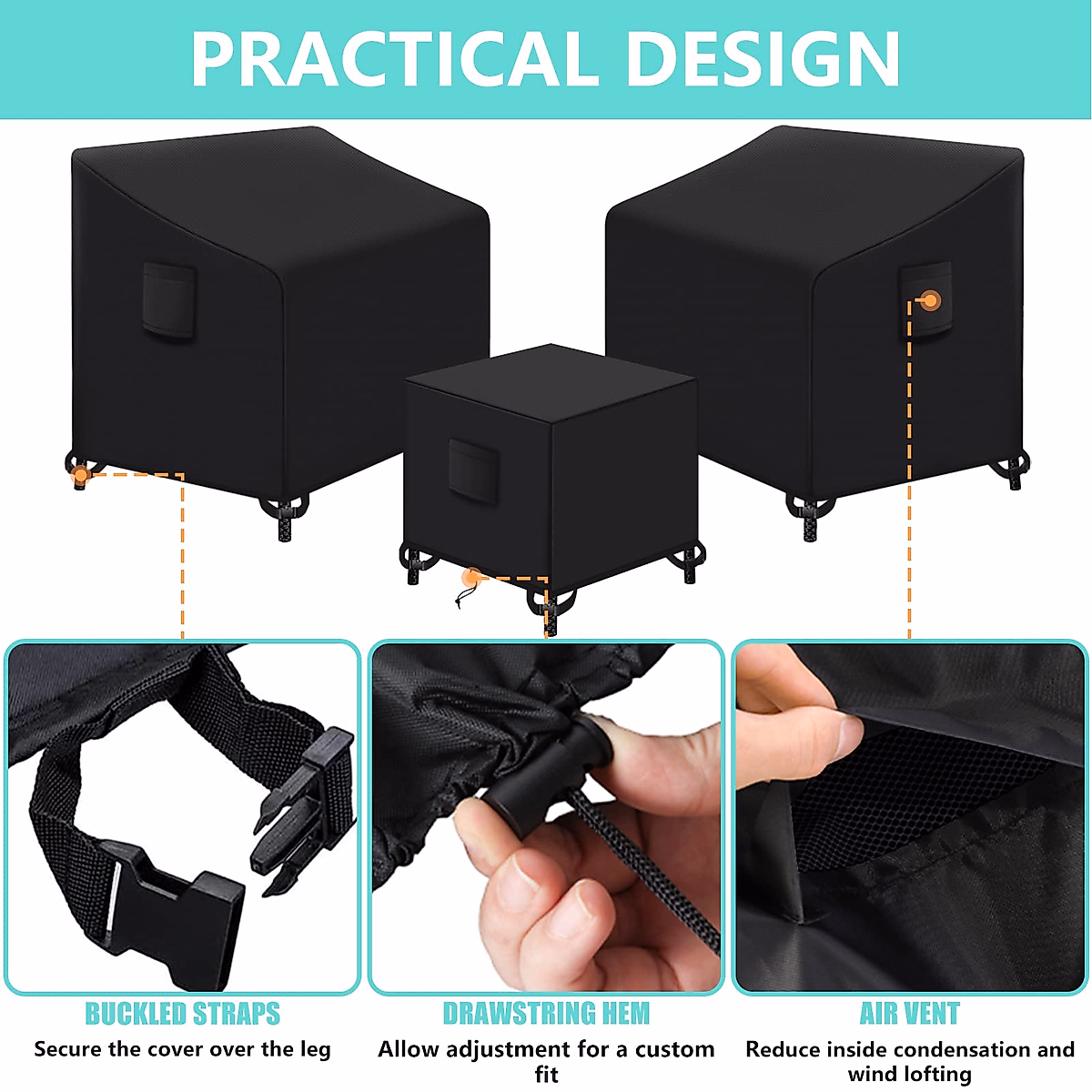 PRACTICAL DESIGN

BUCKLED STRAPS

Secure the cover over the leg

DRAWSTRING HEM

Allow adjustment for a custom fit

AIR VENT

Reduce inside condensation and wind lofting