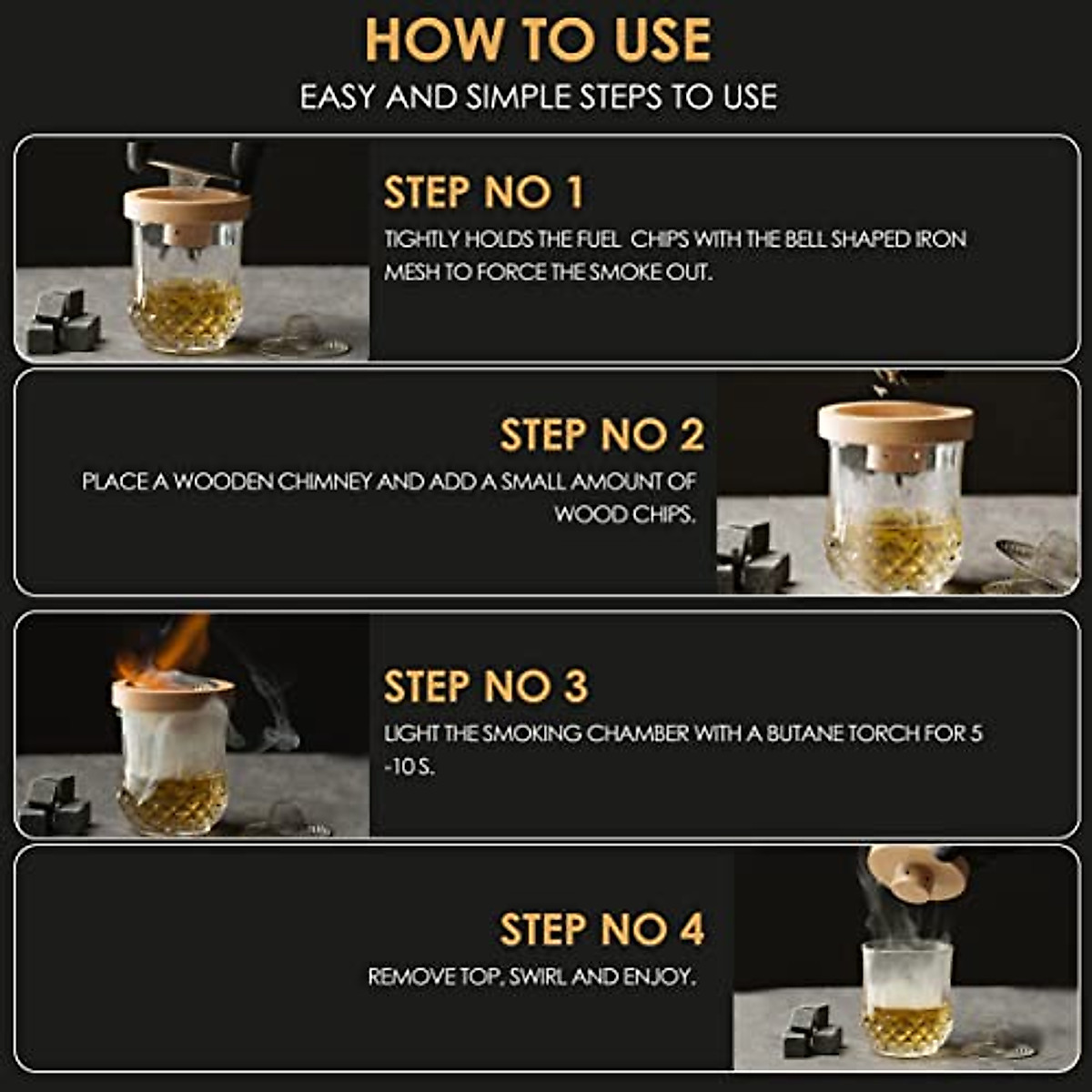 HOW TO USE
EASY AND SIMPLE STEPS TO USE

STEP NO 1
TIGHTLY HOLDS THE FUEL CHIPS WITH THE BELL SHAPED IRON MESH TO FORCE THE SMOKE OUT.

STEP NO 2
PLACE A WOODEN CHIMNEY AND ADD A SMALL AMOUNT OF WOOD CHIPS.

STEP NO 3
LIGHT THE SMOKING CHAMBER WITH A BUTANE TORCH FOR 5 -10 S.

STEP NO 4
REMOVE TOP, SWIRL AND ENJOY.