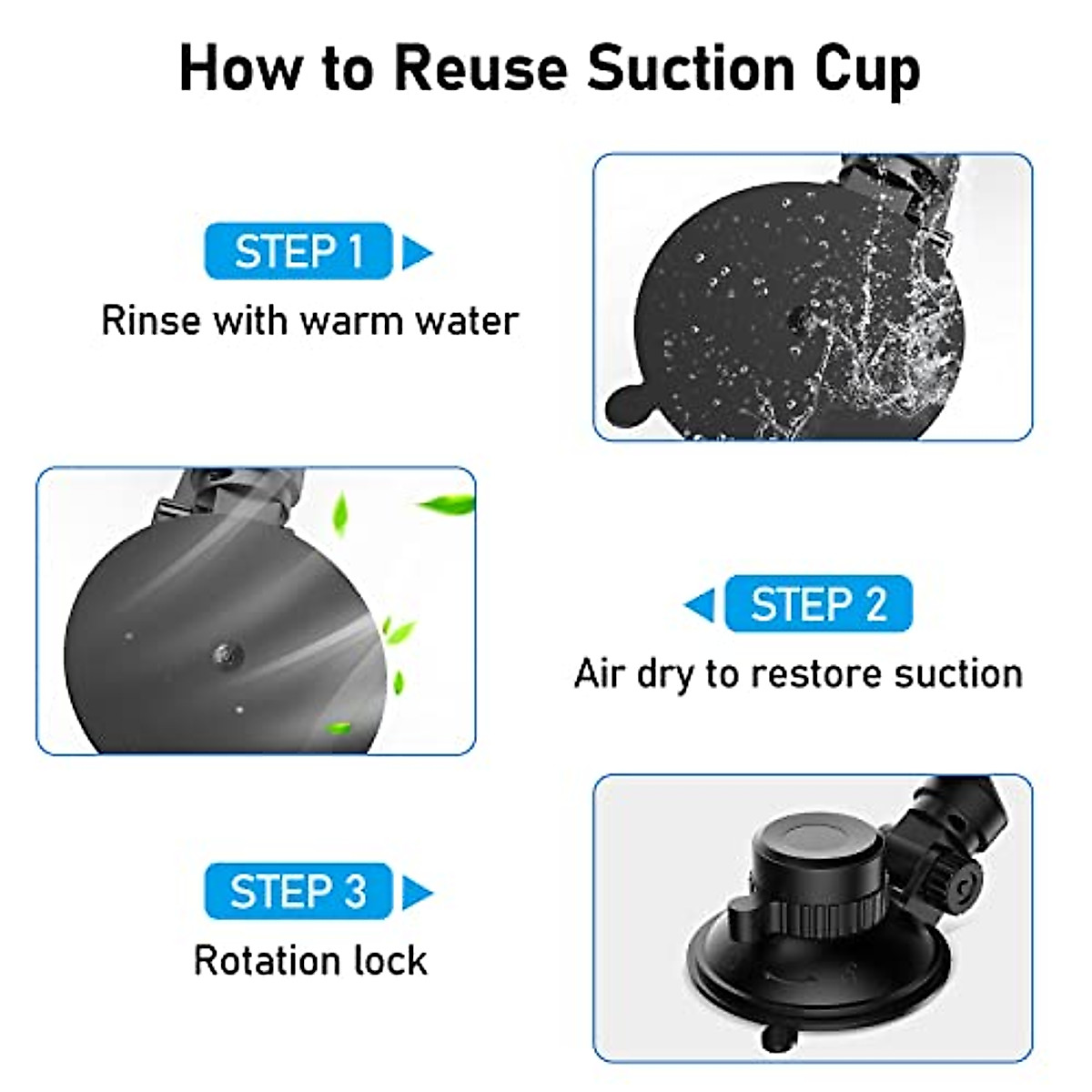 How to Reuse Suction Cup

STEP 1

Rinse with warm water

STEP 2

Air dry to restore suction

STEP 3

Rotation lock