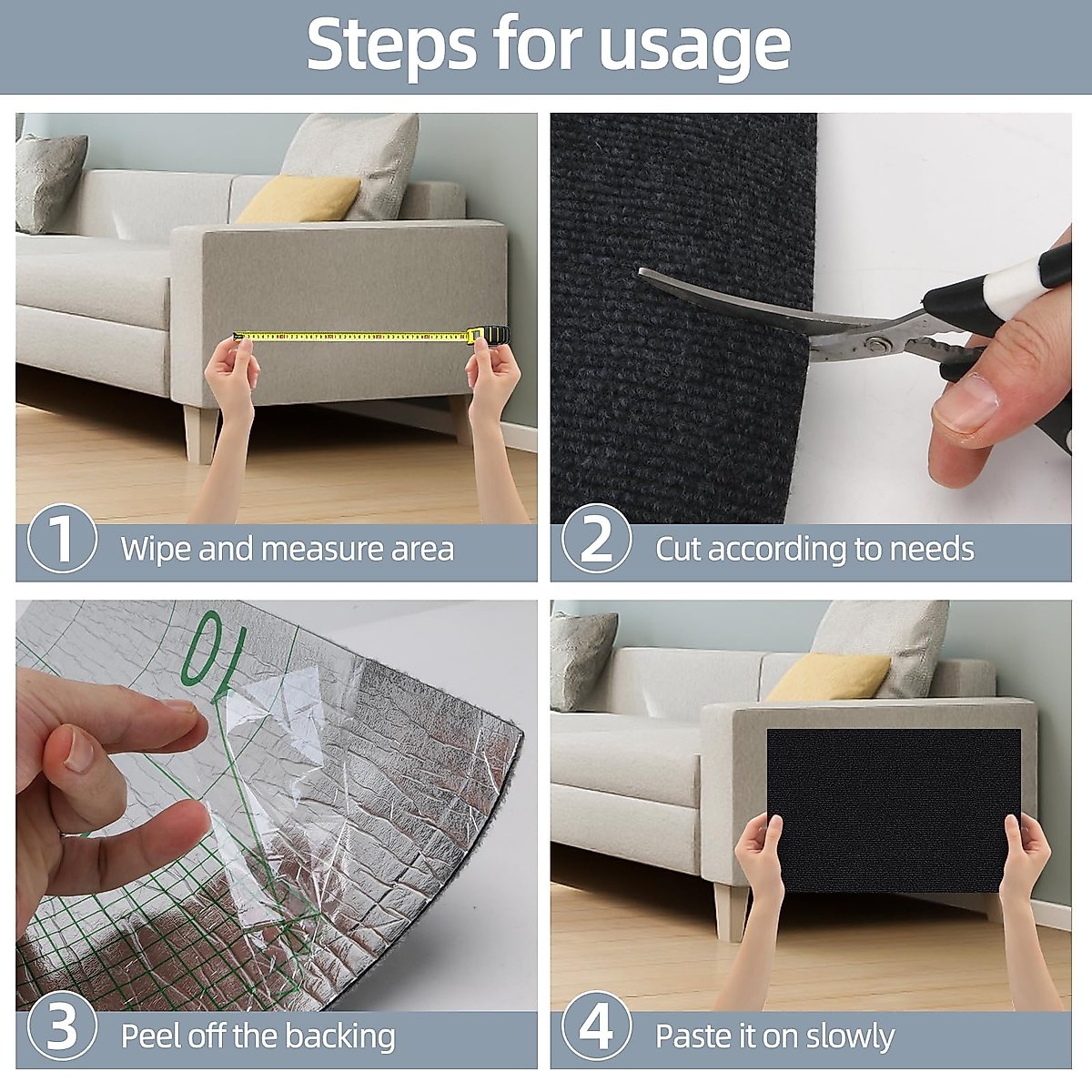 Steps for usage

1 Wipe and measure area

2 Cut according to needs

10

3 Peel off the backing

4 Paste it on slowly