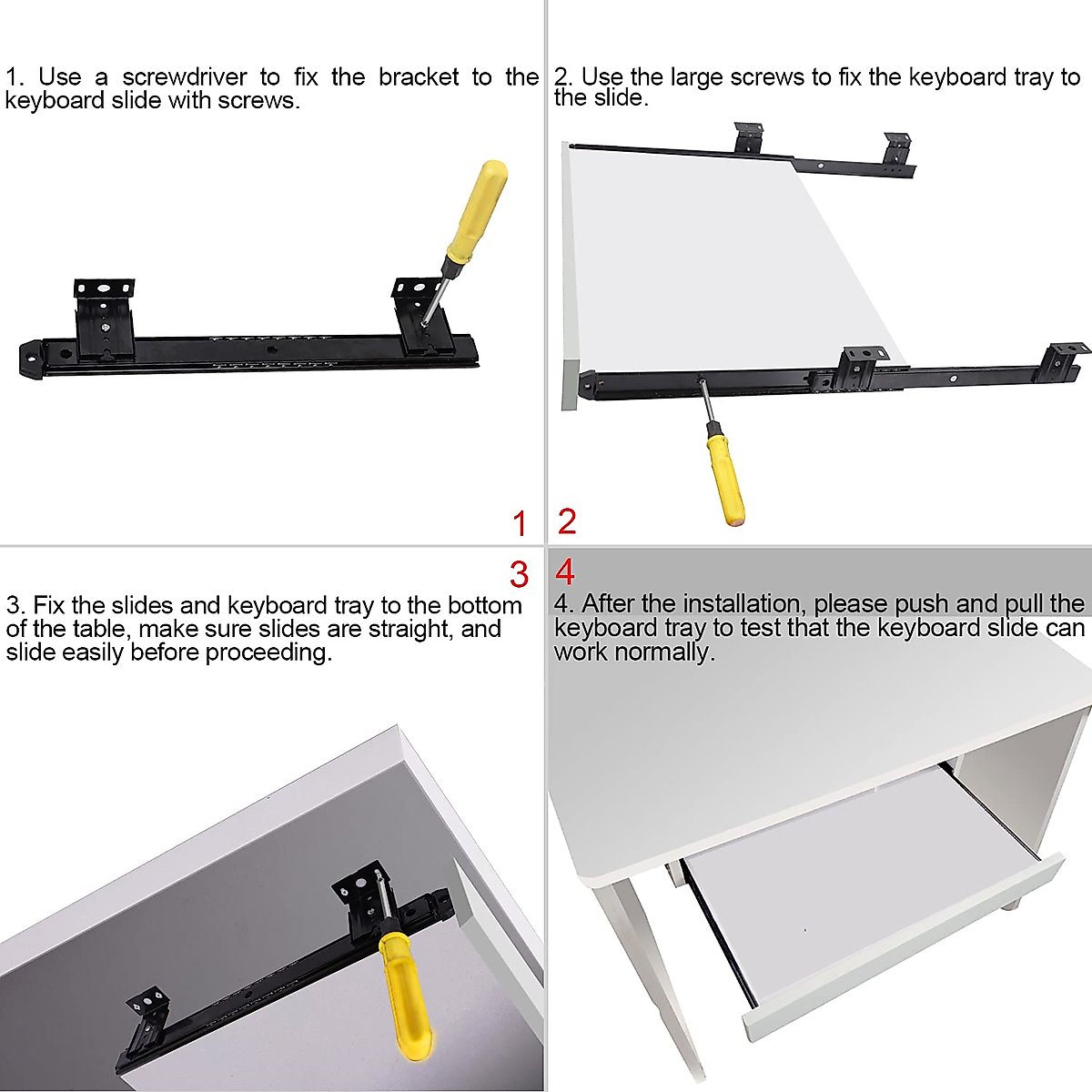 1. Use a screwdriver to fix the bracket to the keyboard slide with screws.

1

2. Use the large screws to fix the keyboard tray to the slide.

2

3

3. Fix the slides and keyboard tray to the bottom of the table, make sure slides are straight, and slide easily before proceeding.

4

4. After the installation, please push and pull the keyboard tray to test that the keyboard slide can work normally.