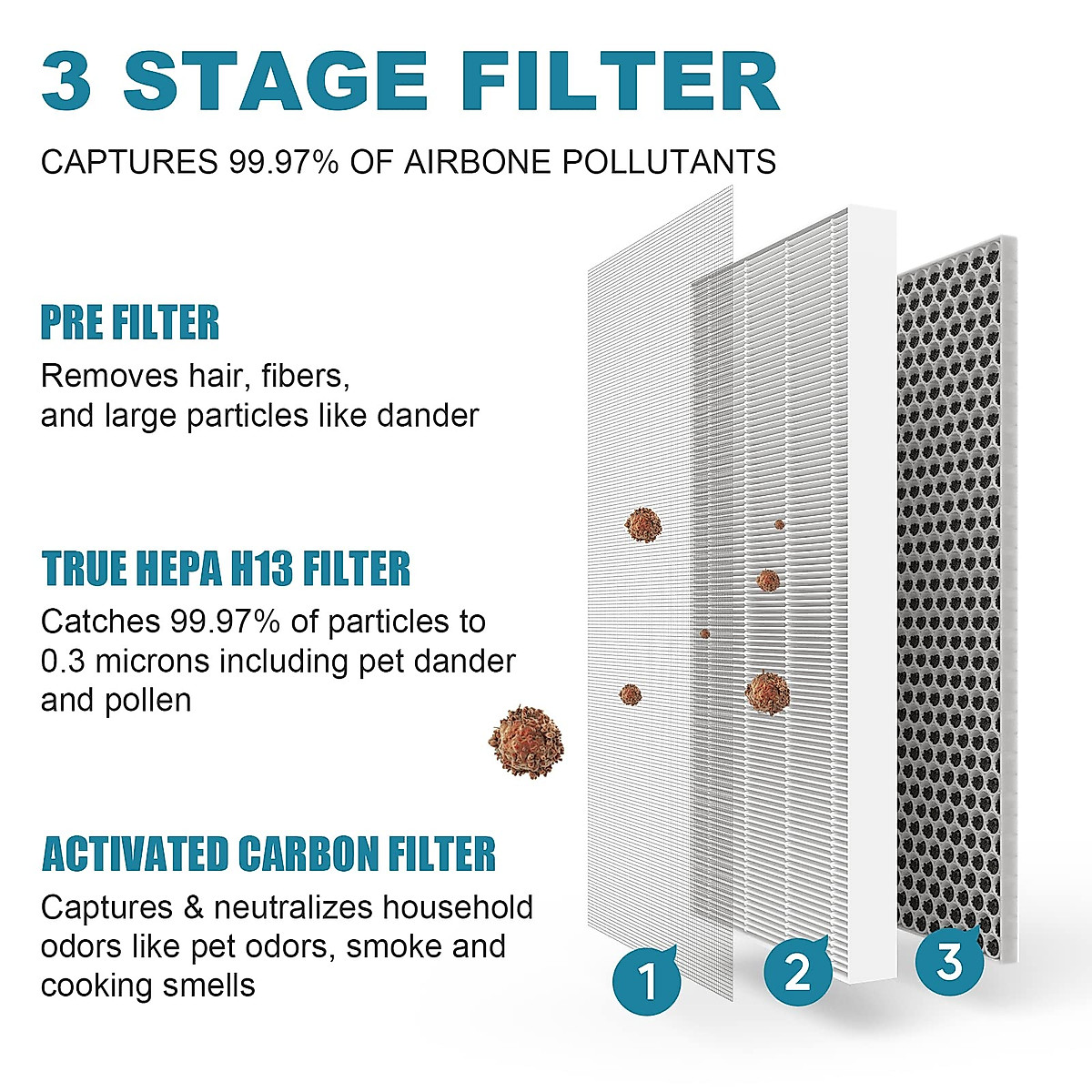 3 STAGE FILTER

CAPTURES 99.97% OF AIRBONE POLLUTANTS

PRE FILTER

Removes hair, fibers, and large particles like dander

TRUE HEPA H13 FILTER

Catches 99.97% of particles to 0.3 microns including pet dander and pollen

ACTIVATED CARBON FILTER

Captures & neutralizes household odors like pet odors, smoke and cooking smells

1

2

3