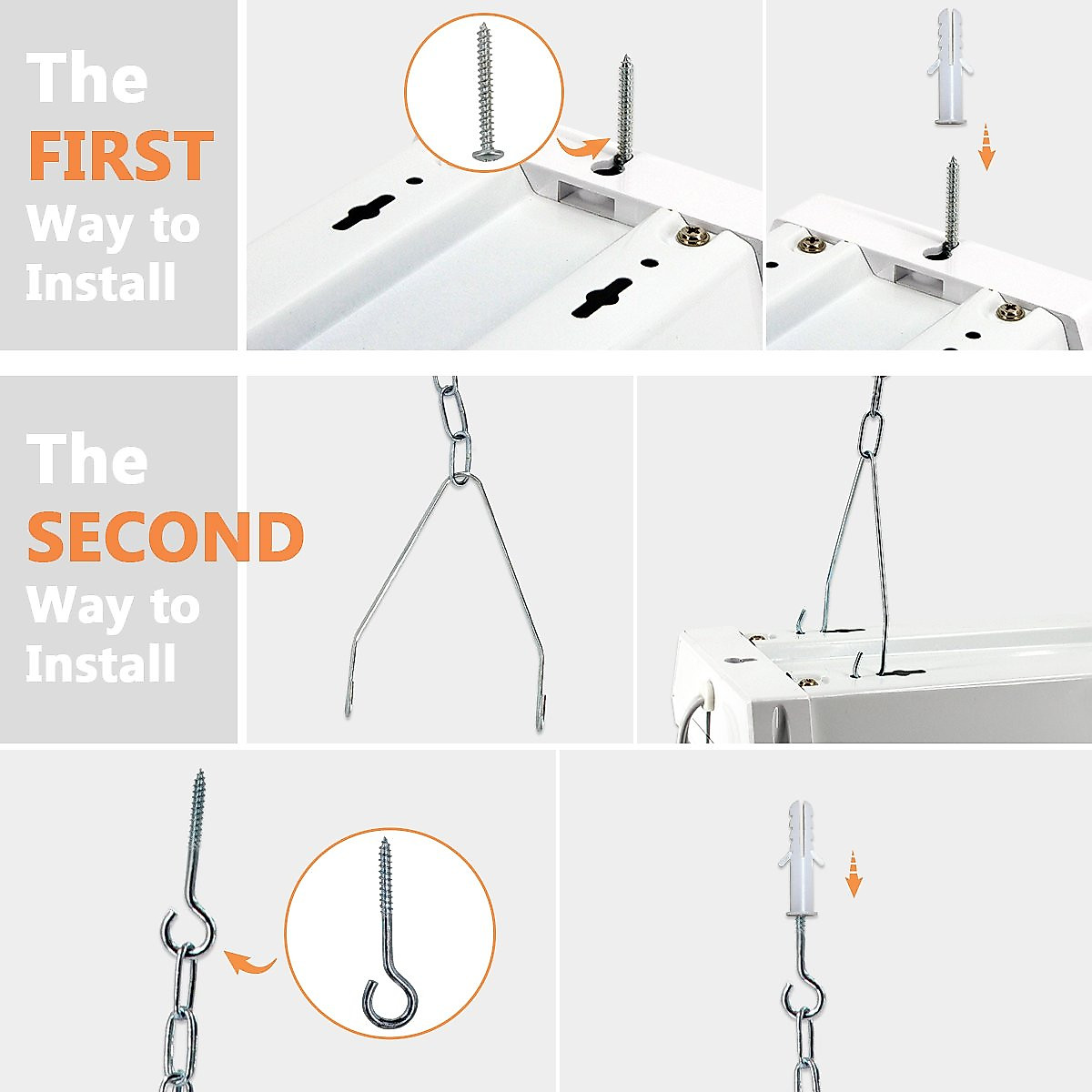 The FIRST Way to Install

The SECOND Way to Install