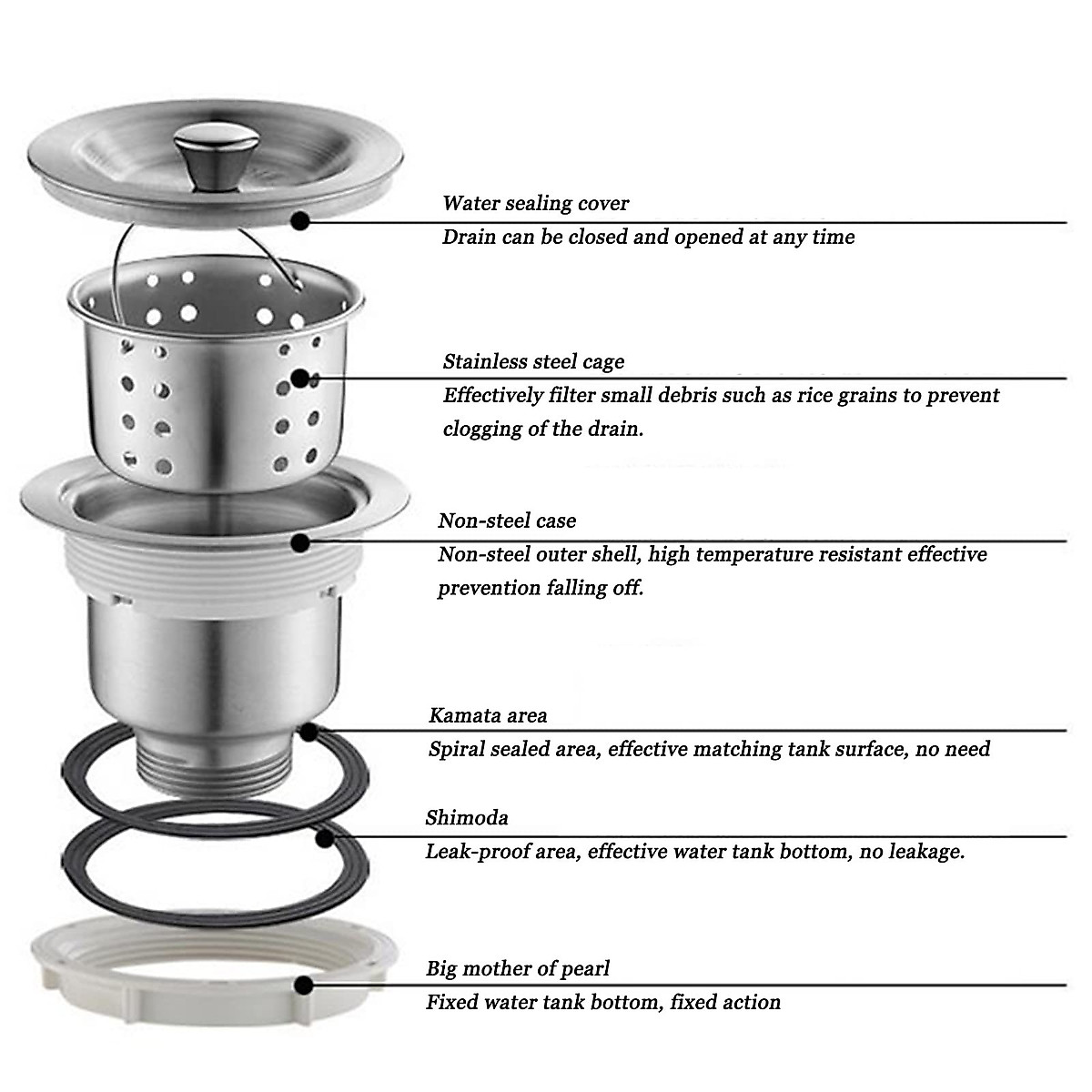 Water sealing cover
Drain can be closed and opened at any time

Stainless steel cage
Effectively filter small debris such as rice grains to prevent clogging of the drain.

Non-steel case
Non-steel outer shell, high temperature resistant effective prevention falling off.

Kamata area
Spiral sealed area, effective matching tank surface, no need

Shimoda
Leak-proof area, effective water tank bottom, no leakage.

Big mother of pearl
Fixed water tank bottom, fixed action