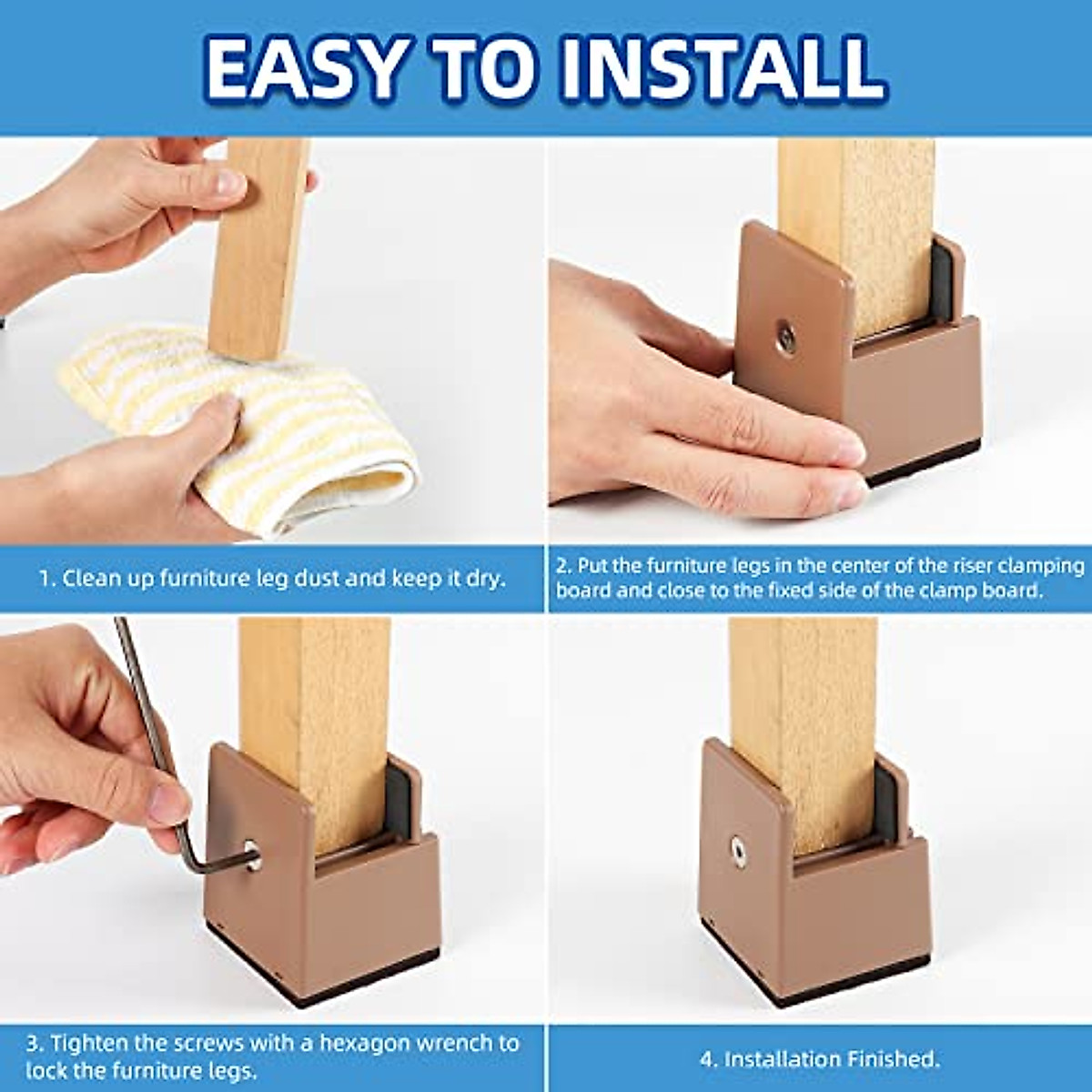 EASY TO INSTALL

1. Clean up furniture leg dust and keep it dry.

2. Put the furniture legs in the center of the riser clamping board and close to the fixed side of the clamp board.

3. Tighten the screws with a hexagon wrench to lock the furniture legs.

4. Installation Finished.