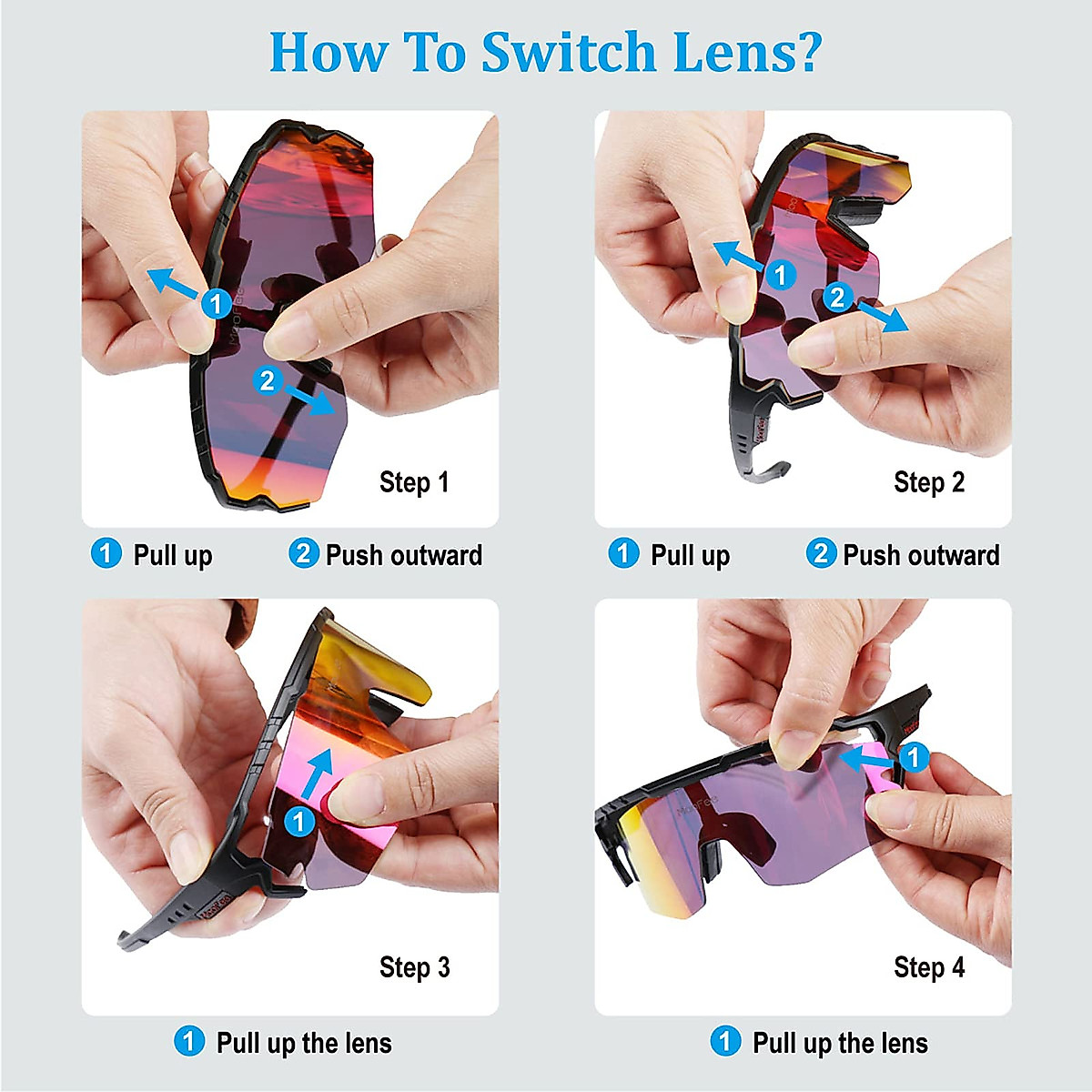 How To Switch Lens?

1

2

Step 1

1 Pull up 2 Push outward

1

2

Step 2

1 Pull up 2 Push outward

1

Step 3

1 Pull up the lens

1

Step 4

1 Pull up the lens