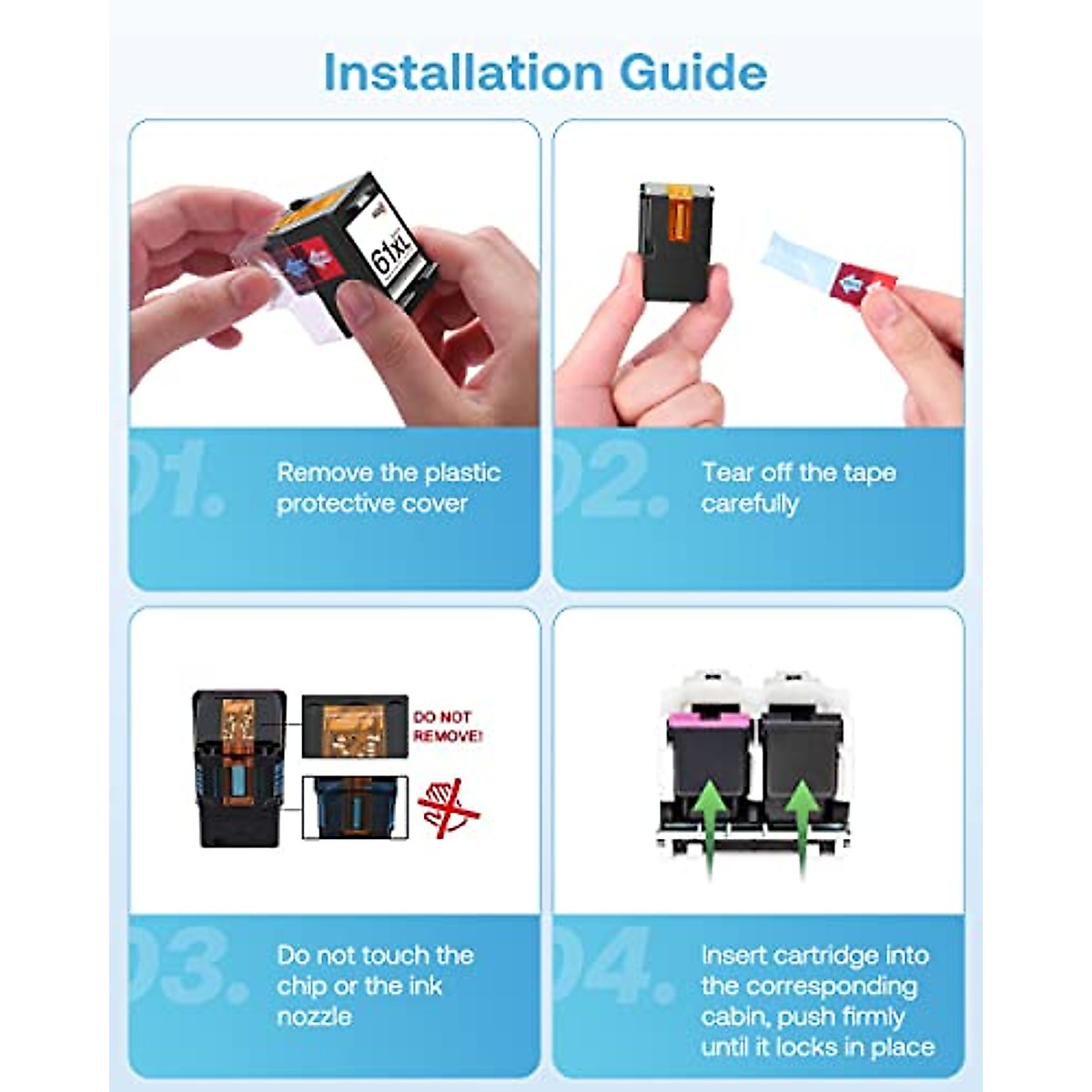 Installation Guide

61XL

01. Remove the plastic protective cover

02. Tear off the tape carefully

DO NOT REMOVE!

03. Do not touch the chip or the ink nozzle

04. Insert cartridge into the corresponding cabin, push firmly until it locks in place