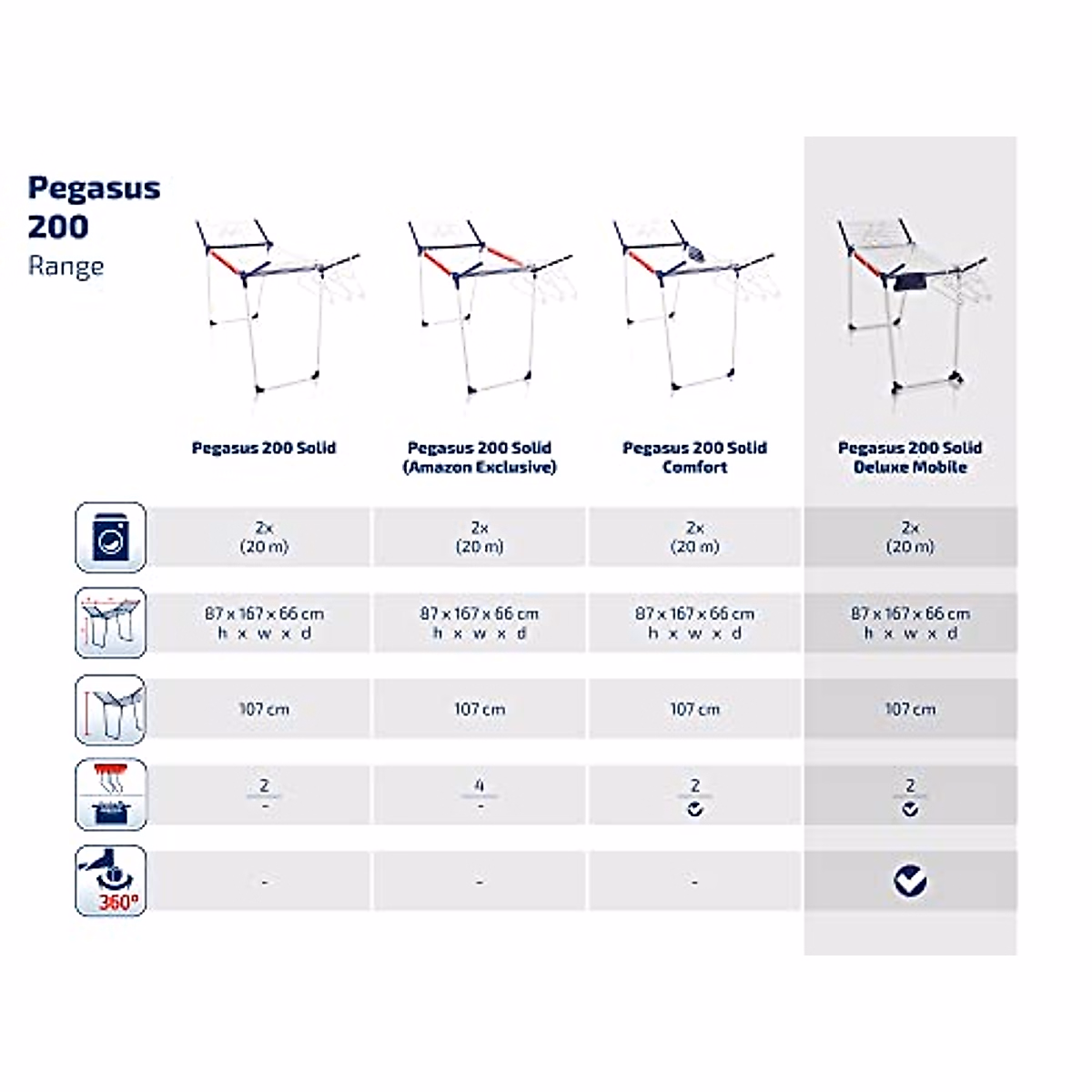 Pegasus 200
Range

| | Pegasus 200 Solid | Pegasus 200 Solid (Amazon Exclusive) | Pegasus 200 Solid Comfort | Pegasus 200 Solid Deluxe Mobile |
|---|---|---|---|---|
| | 2x (20 m) | 2x (20 m) | 2x (20 m) | 2x (20 m) |
| | 87 x 167 x 66 cm h x w x d | 87 x 167 x 66 cm h x w x d | 87 x 167 x 66 cm h x w x d | 87 x 167 x 66 cm h x w x d |
| | 107 cm | 107 cm | 107 cm | 107 cm |
| | 2 - | 4 - | 2 ✓ | 2 ✓ |
| 360° | - | - | - | ✓ |