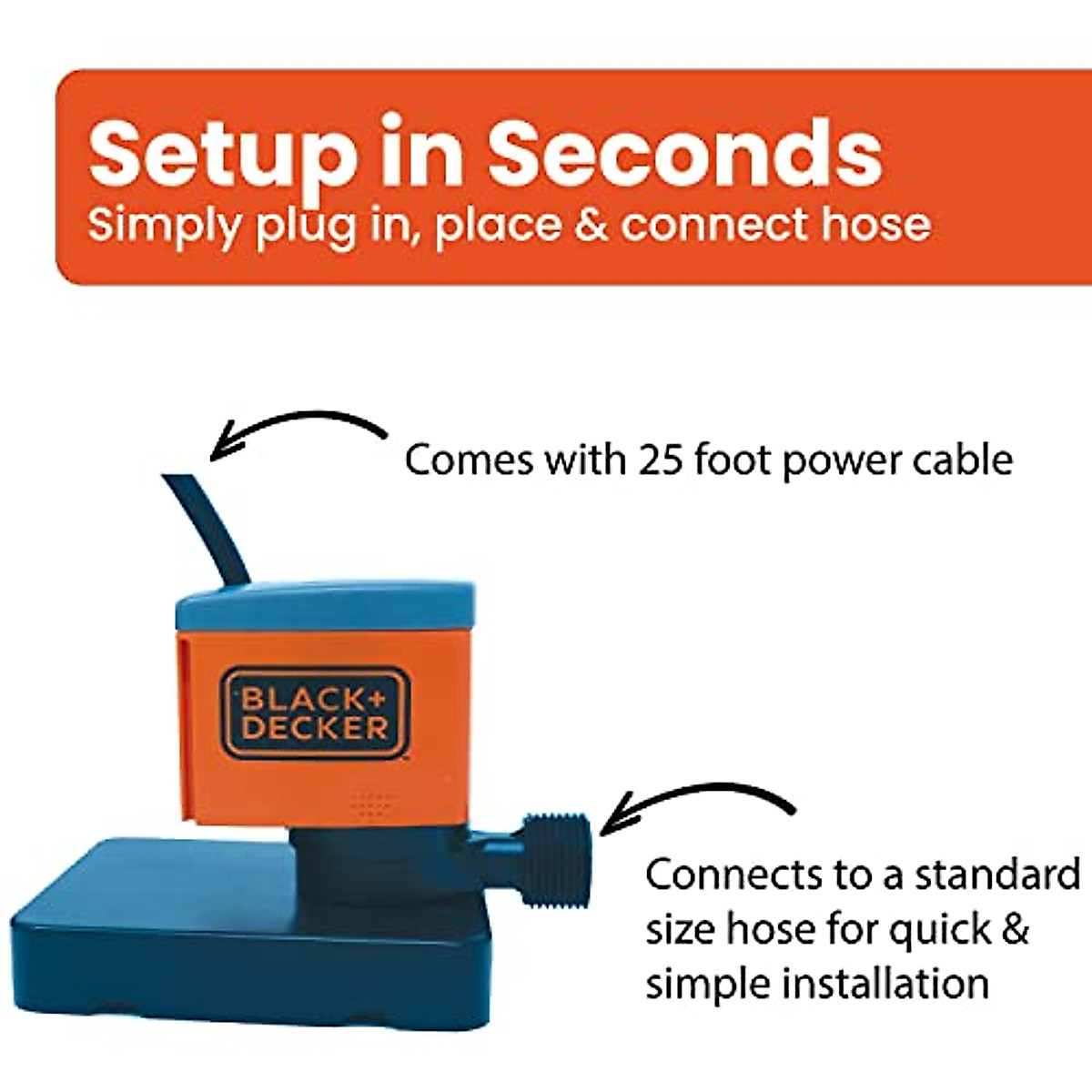 Setup in Seconds
Simply plug in, place & connect hose

Comes with 25 foot power cable

BLACK+
DECKER

Connects to a standard size hose for quick & simple installation