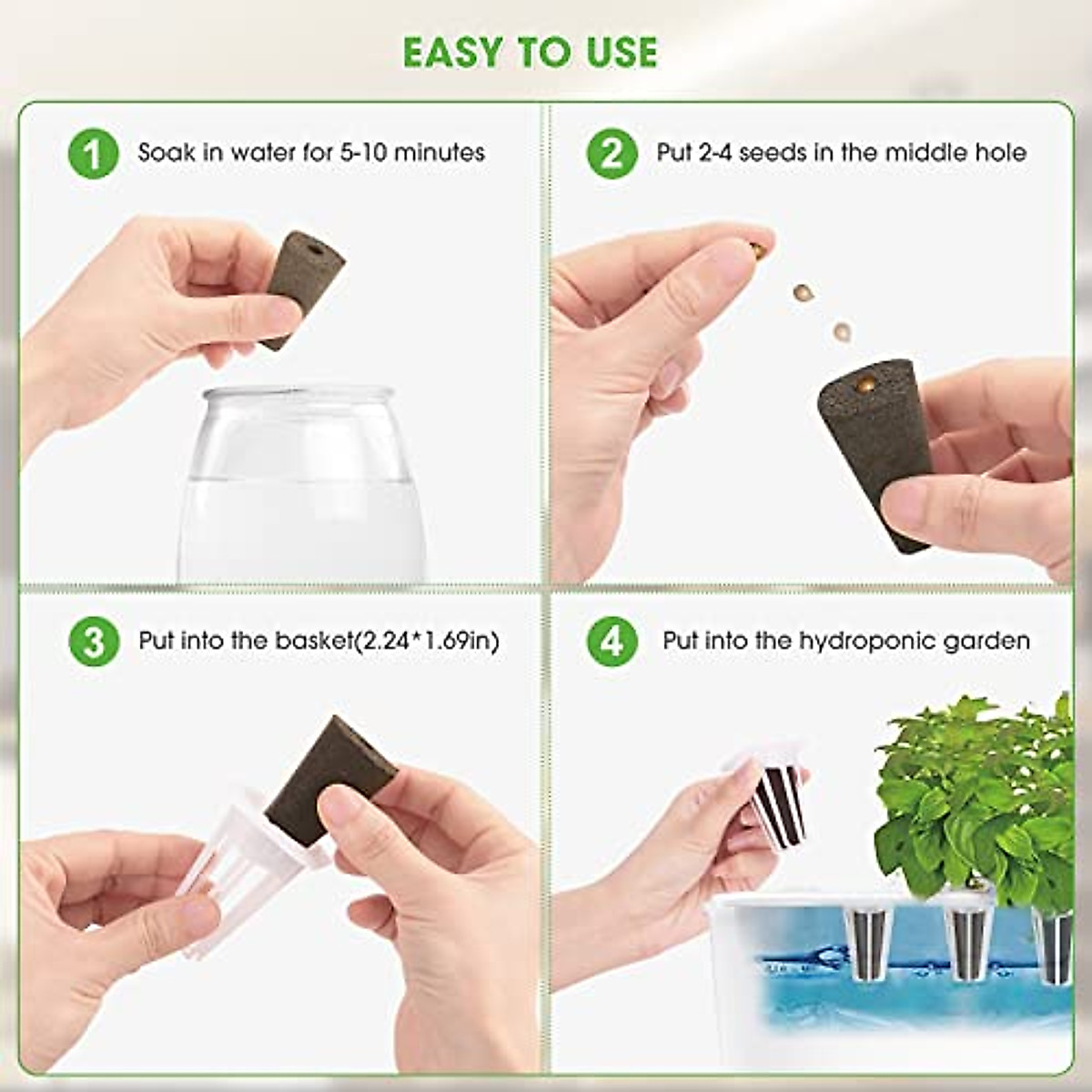 EASY TO USE

1 Soak in water for 5-10 minutes

2 Put 2-4 seeds in the middle hole

3 Put into the basket(2.24*1.69in)

4 Put into the hydroponic garden