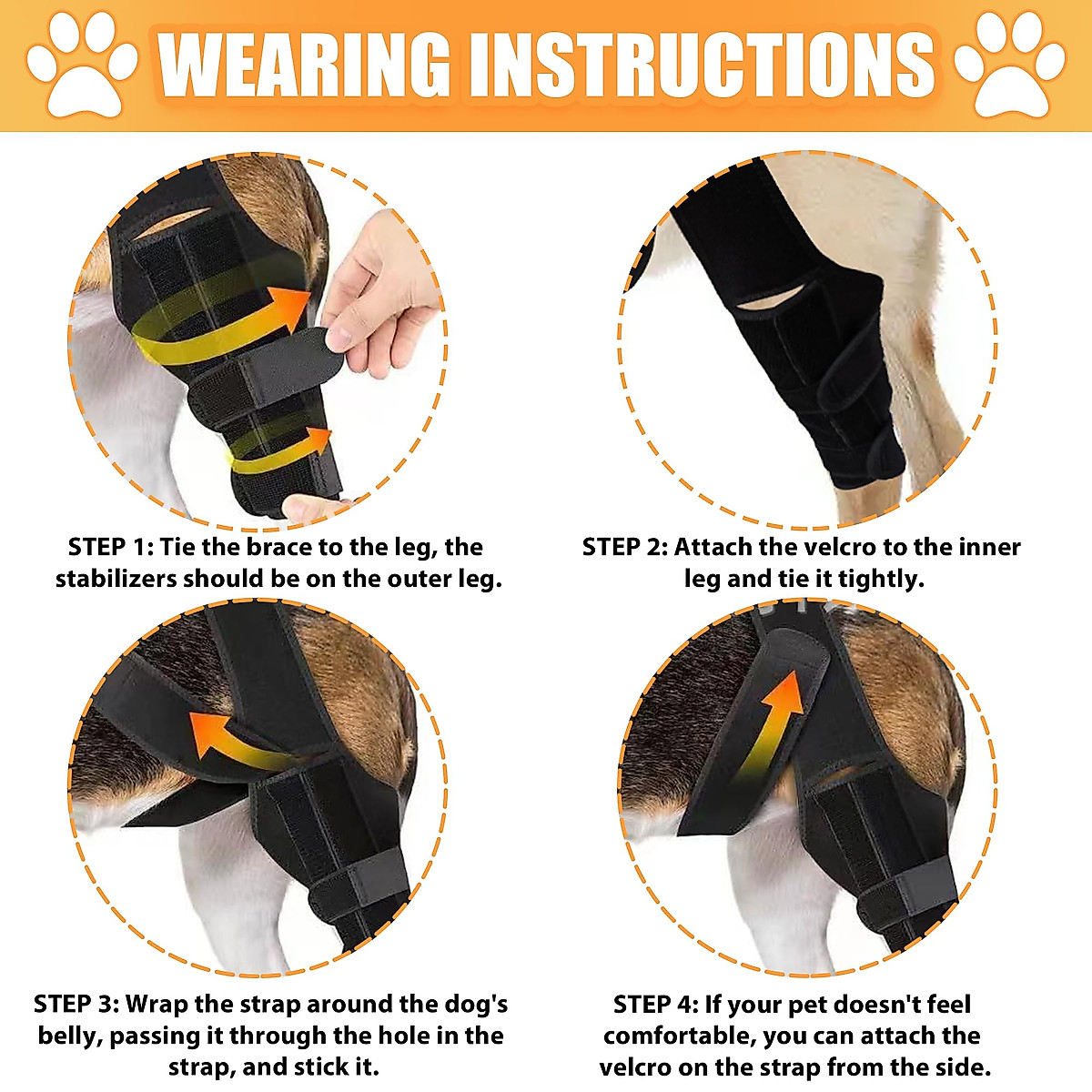 WEARING INSTRUCTIONS

STEP 1: Tie the brace to the leg, the stabilizers should be on the outer leg.

STEP 2: Attach the velcro to the inner leg and tie it tightly.

STEP 3: Wrap the strap around the dog's belly, passing it through the hole in the strap, and stick it.

STEP 4: If your pet doesn't feel comfortable, you can attach the velcro on the strap from the side.