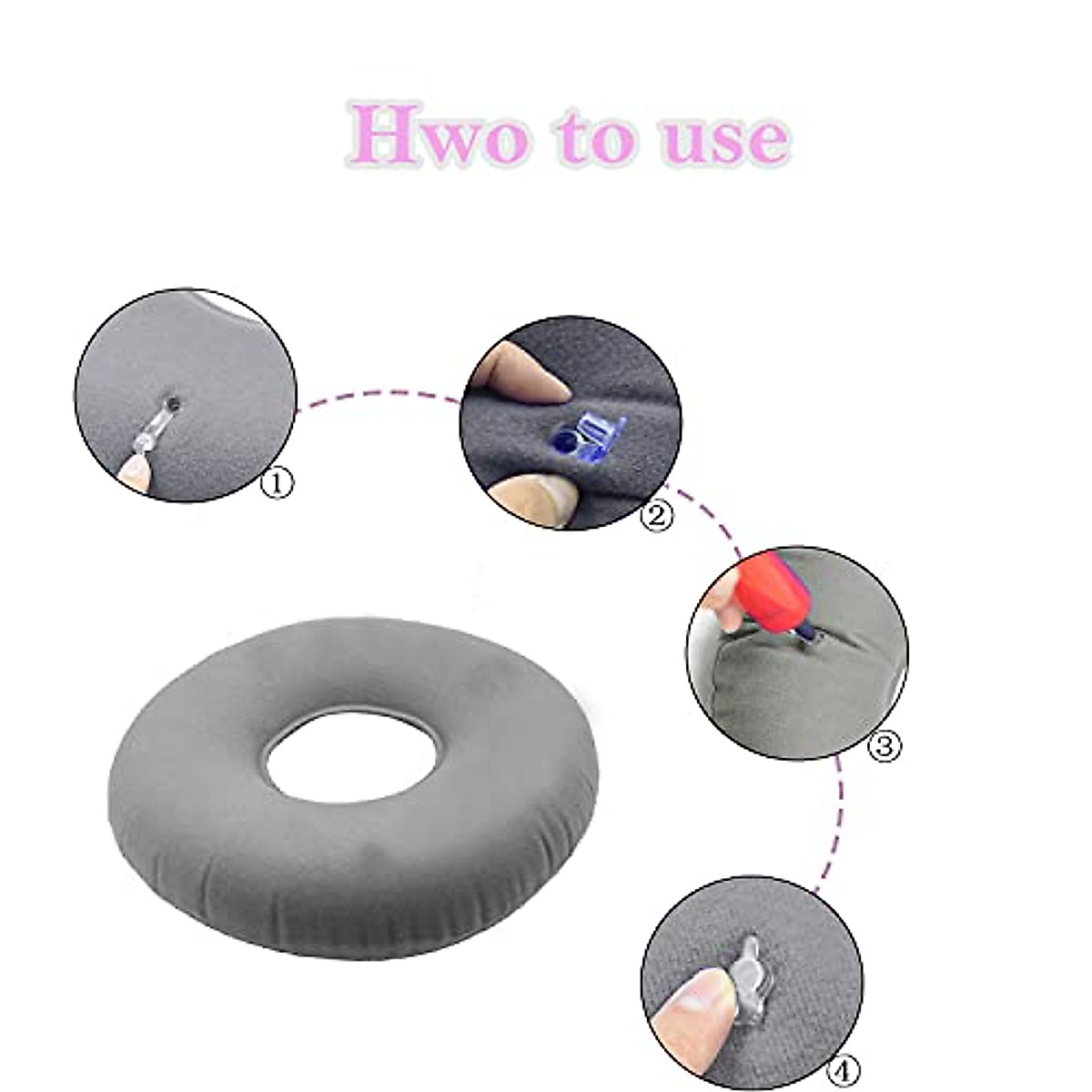 Hwo to use

①

②

③

④