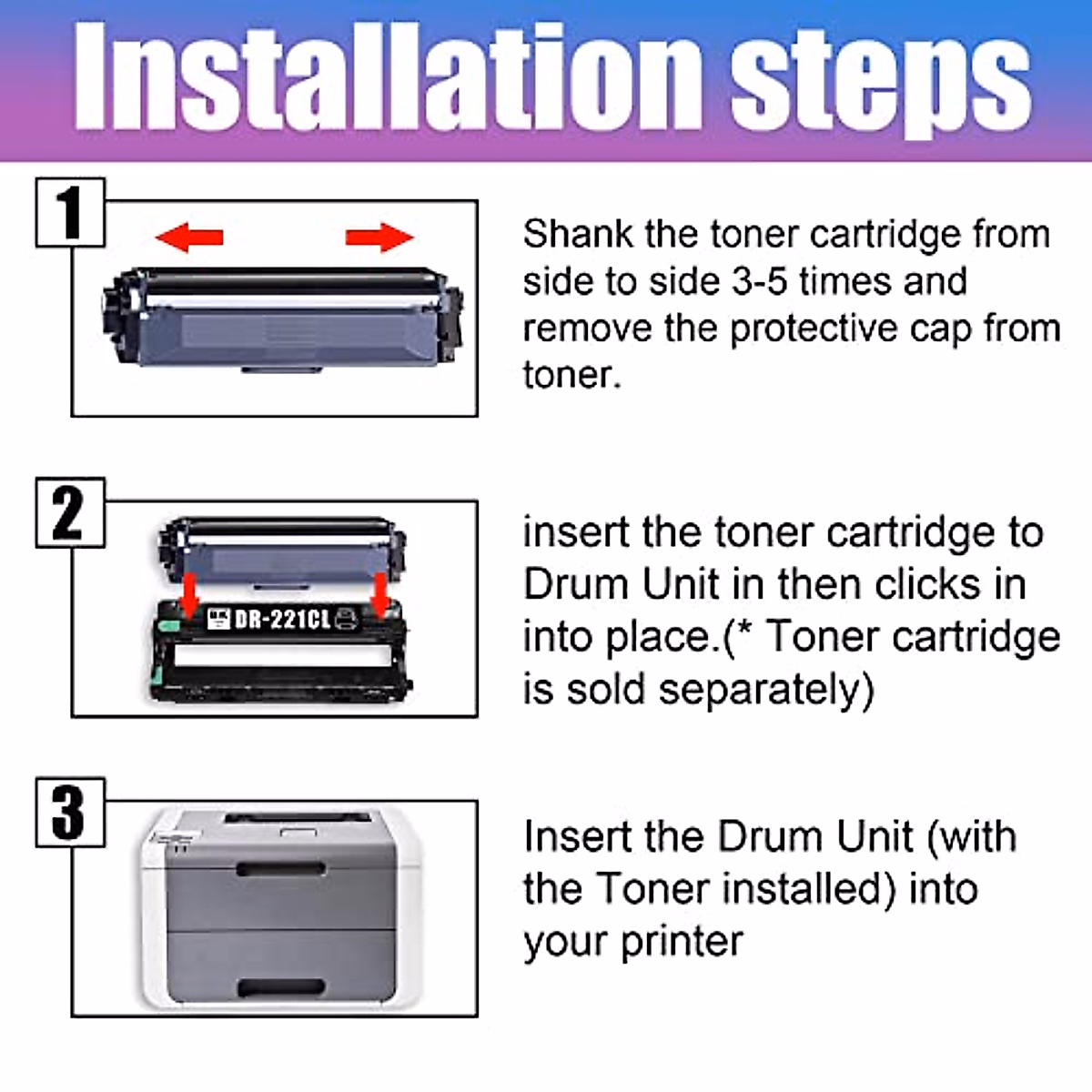 Installation steps

1

Shank the toner cartridge from side to side 3-5 times and remove the protective cap from toner.

2

DR-221CL

insert the toner cartridge to Drum Unit in then clicks in into place.(* Toner cartridge is sold separately)

3

Insert the Drum Unit (with the Toner installed) into your printer