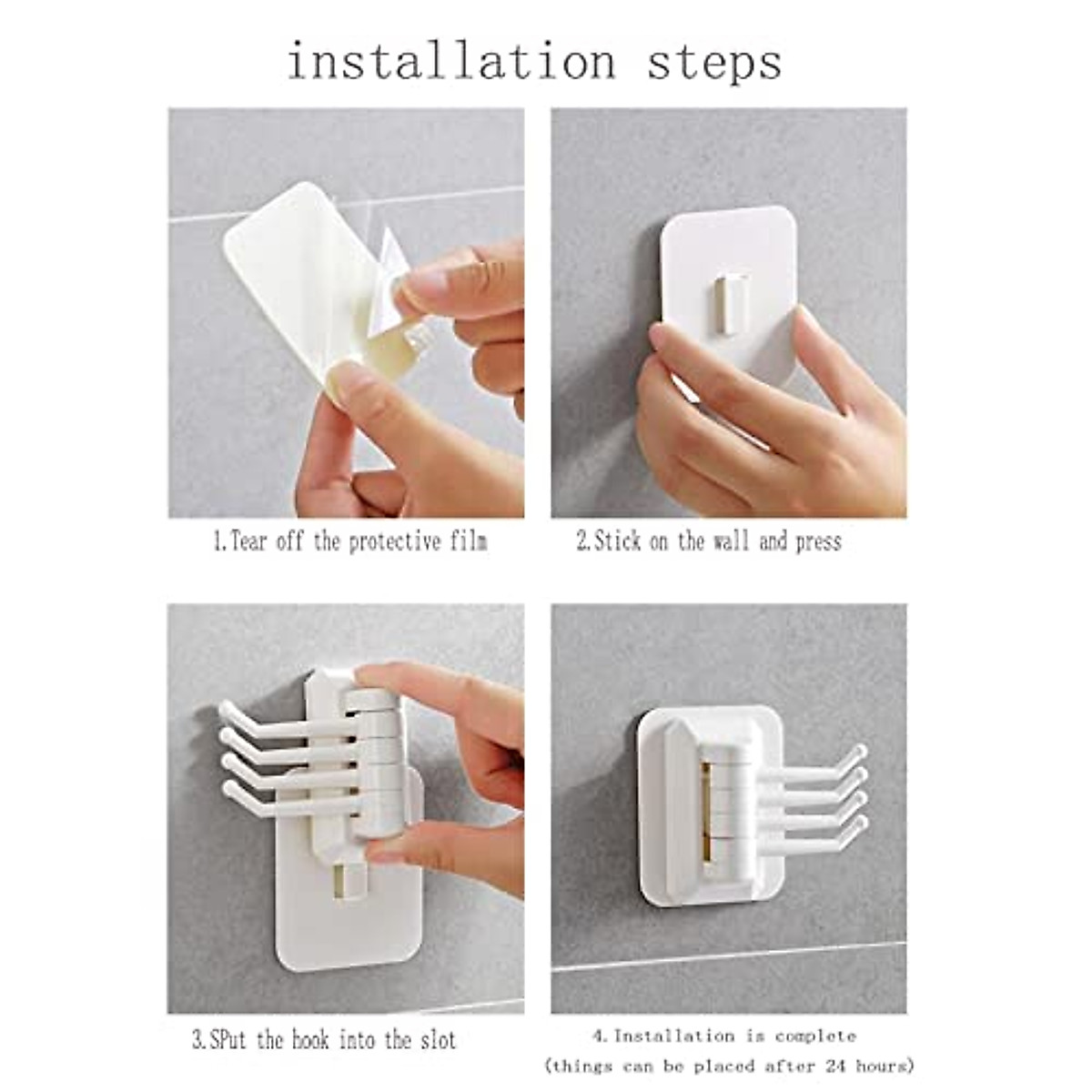 installation steps

1.Tear off the protective film

2.Stick on the wall and press

3.SPut the hook into the slot

4.Installation is complete
(things can be placed after 24 hours)