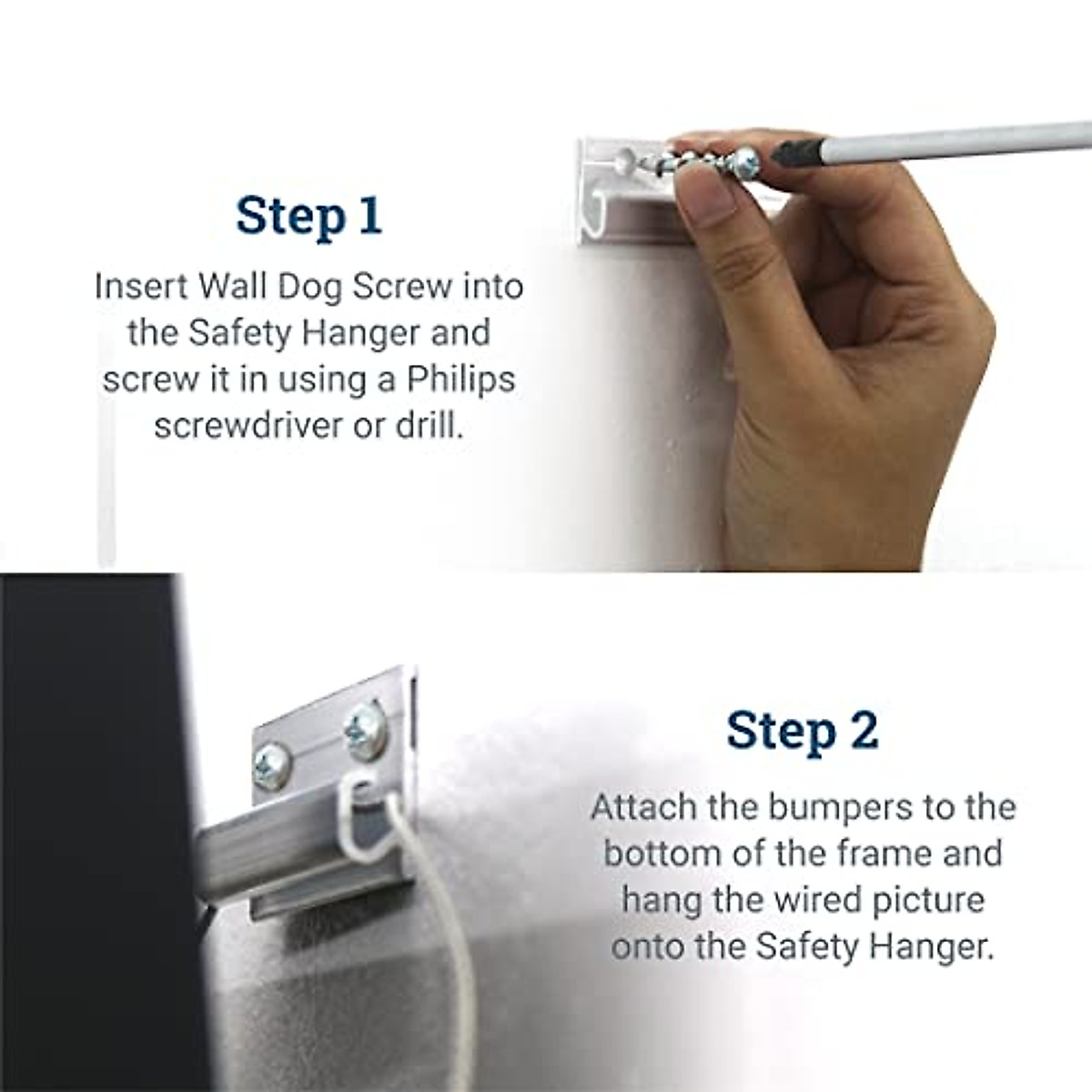 Step 1

Insert Wall Dog Screw into the Safety Hanger and screw it in using a Philips screwdriver or drill.

Step 2

Attach the bumpers to the bottom of the frame and hang the wired picture onto the Safety Hanger.